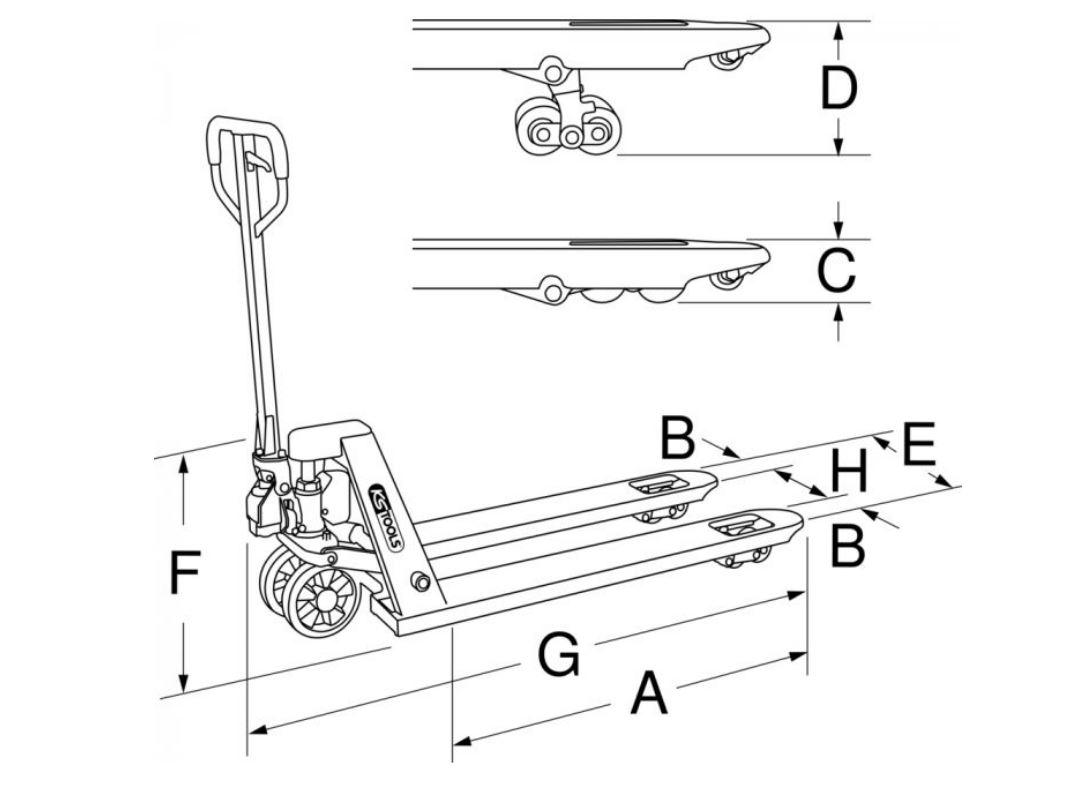 D

C

B

E

H

B

KS TOOLS

F

G

A