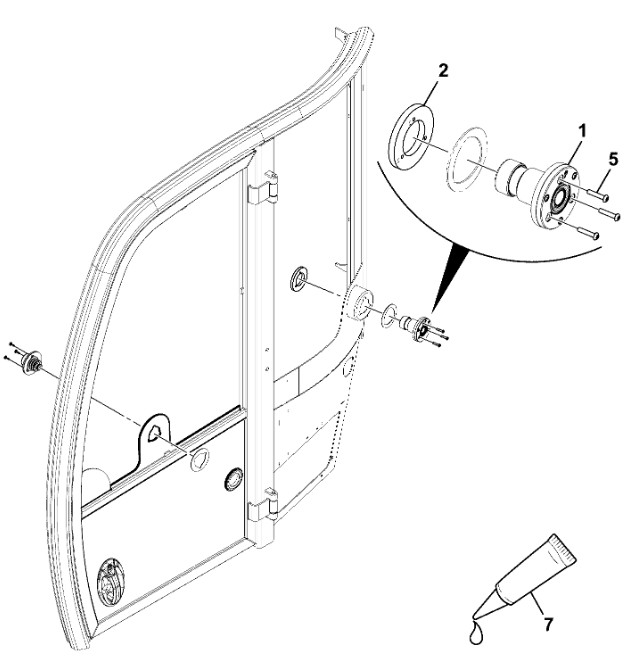 2
1
5
7