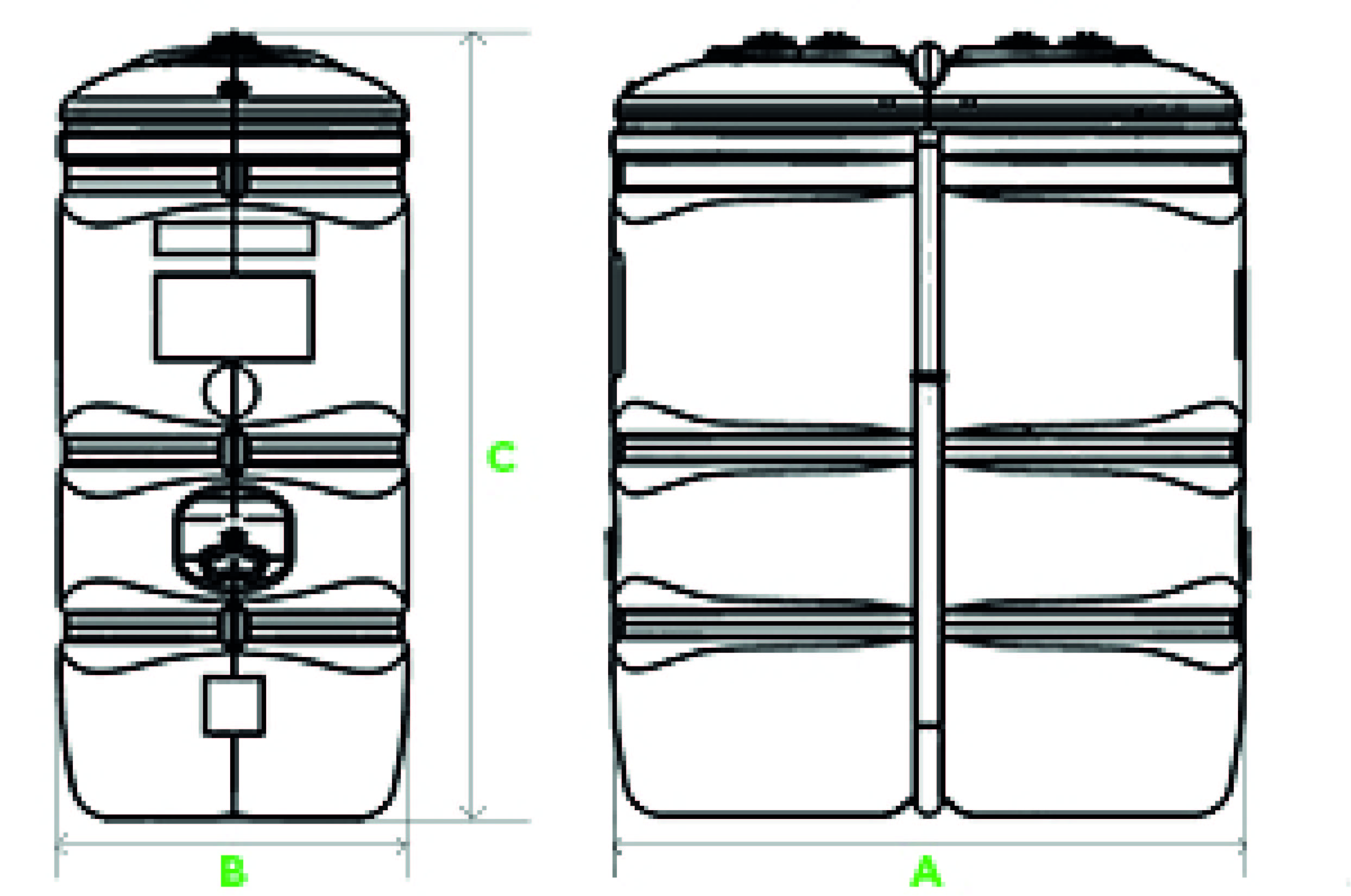 C

B

A