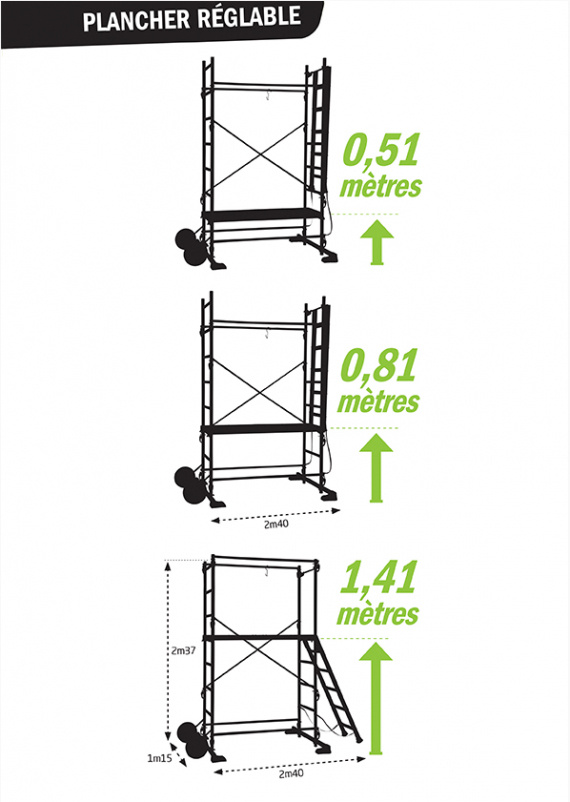 PLANCHER RÉGLABLE

0,51
mètres

0,81
mètres

2m40

1,41
mètres

2m37

1m15

2m40