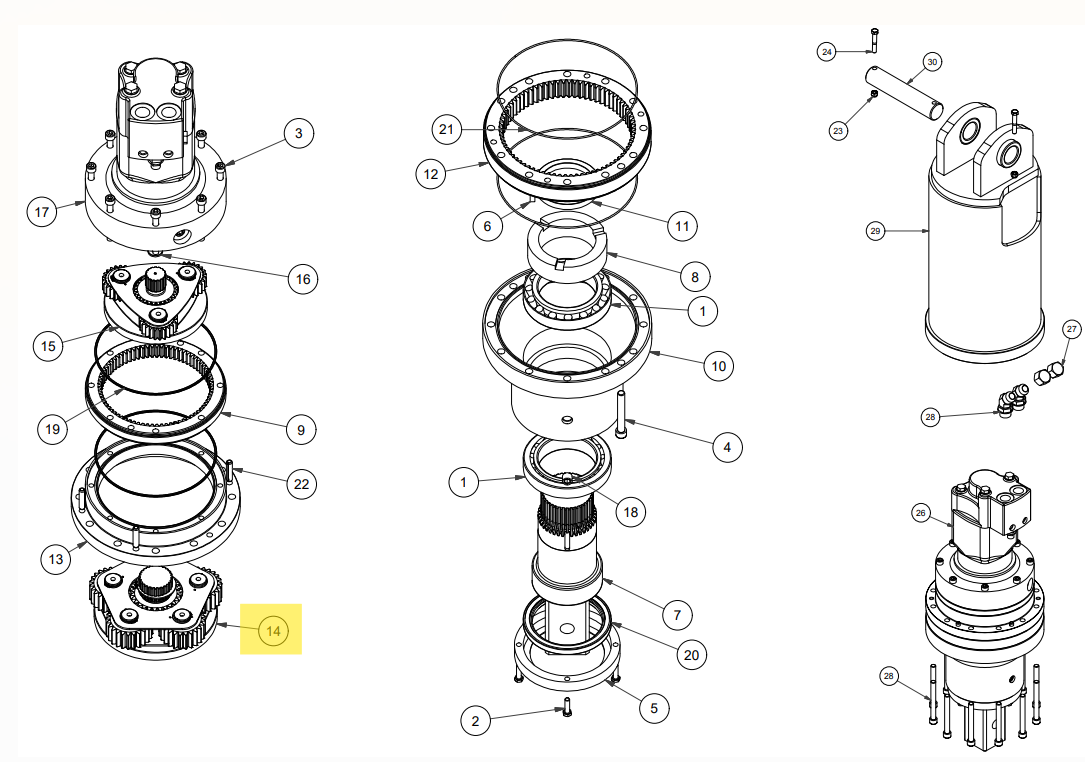 3
17
16
15
19
9
22
13
14
21
12
6
11
8
1
10
4
1
18
7
20
5
2
24
30
23
29
27
28
26
28