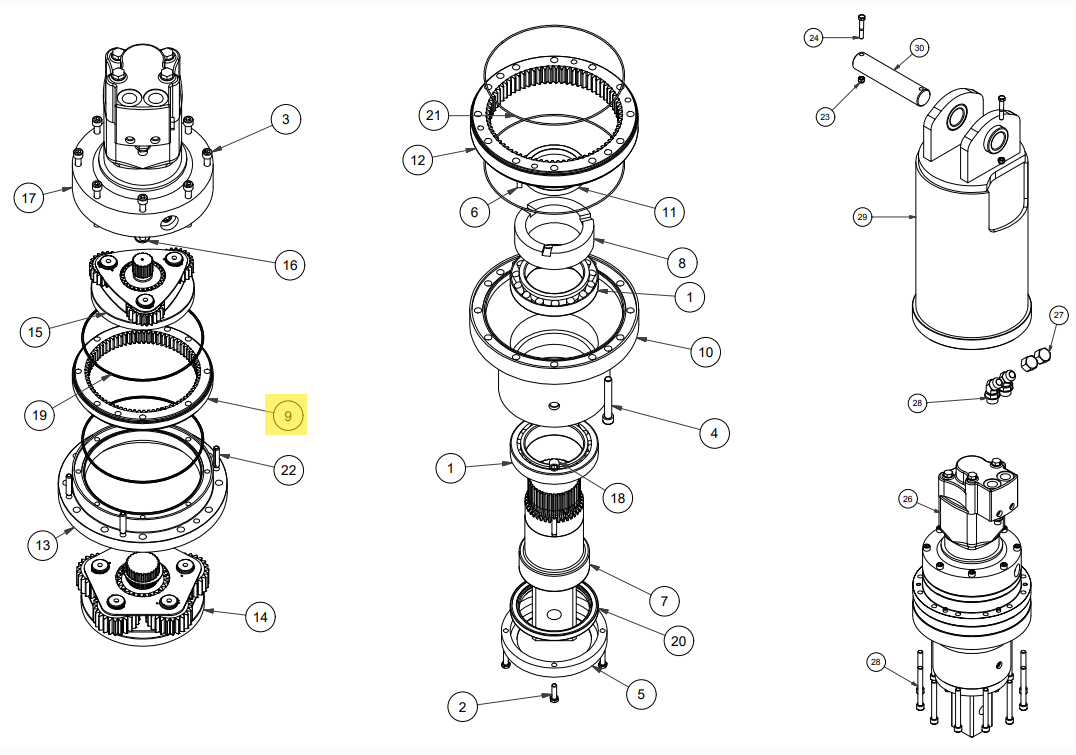 3
17
16
15
19
9
22
13
14
21
12
6
11
8
1
10
4
1
18
7
20
5
2
24
30
23
29
27
28
26
28