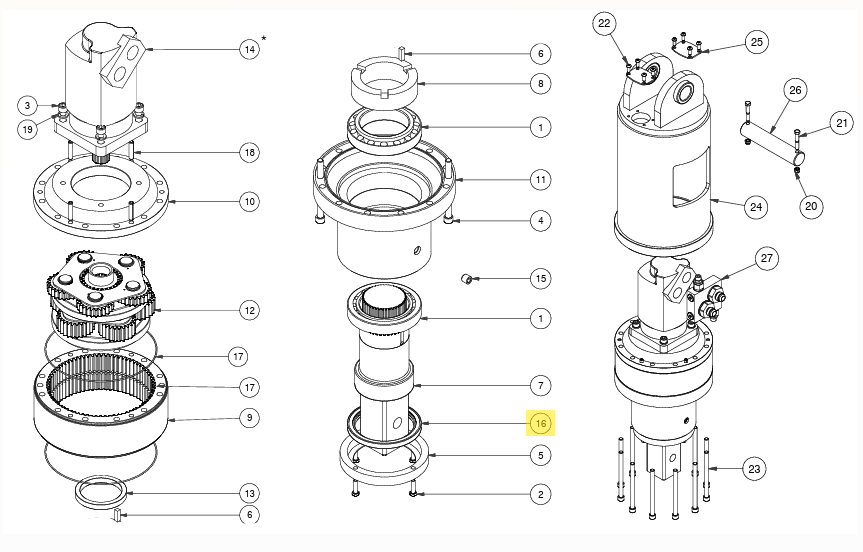 14 *
3
19
18
10
12
17
17
9
13
6
6
8
1
11
4
15
1
7
16
5
2
22
25
26
21
20
24
27
23