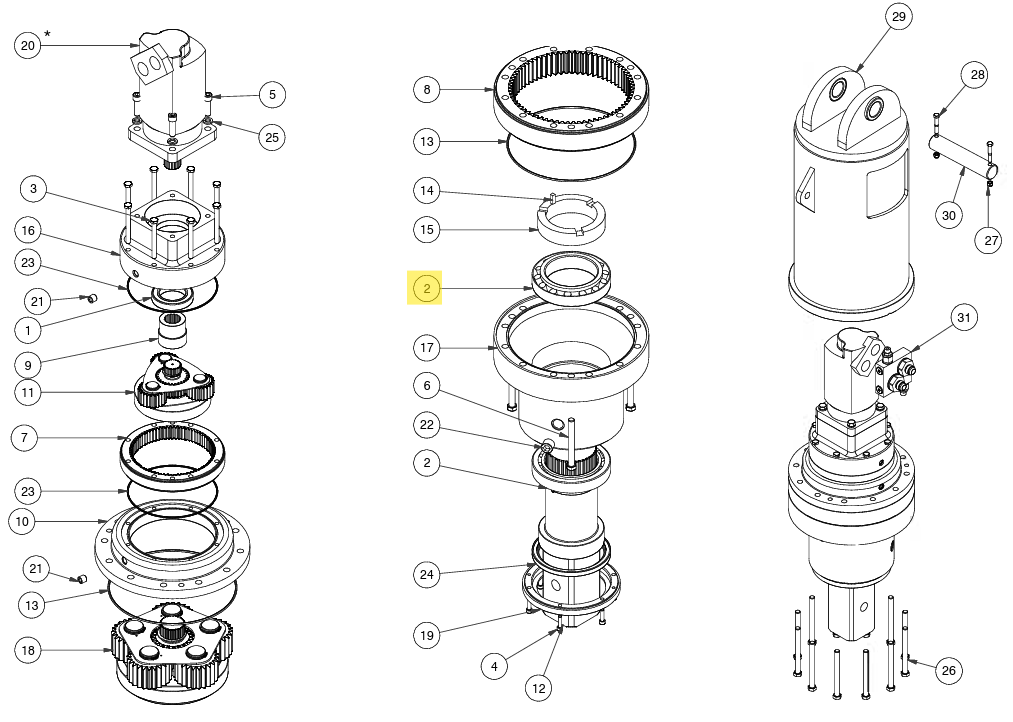 20 *
5
25
3
16
23
21
1
9
11
7
23
10
21
13
18
8
13
14
15
2
17
6
22
2
24
19
4
12
29
28
30
27
31
26