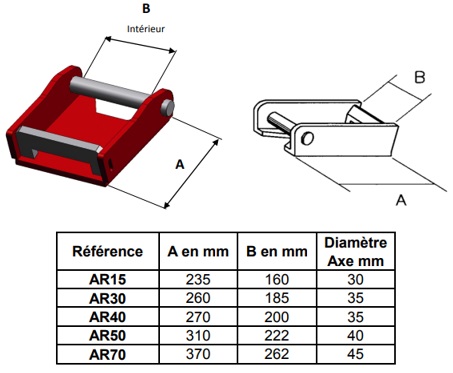 B

Intérieur

A

B

A

| Référence | A en mm | B en mm | Diamètre Axe mm |
|---|---|---|---|
| AR15 | 235 | 160 | 30 |
| AR30 | 260 | 185 | 35 |
| AR40 | 270 | 200 | 35 |
| AR50 | 310 | 222 | 40 |
| AR70 | 370 | 262 | 45 |