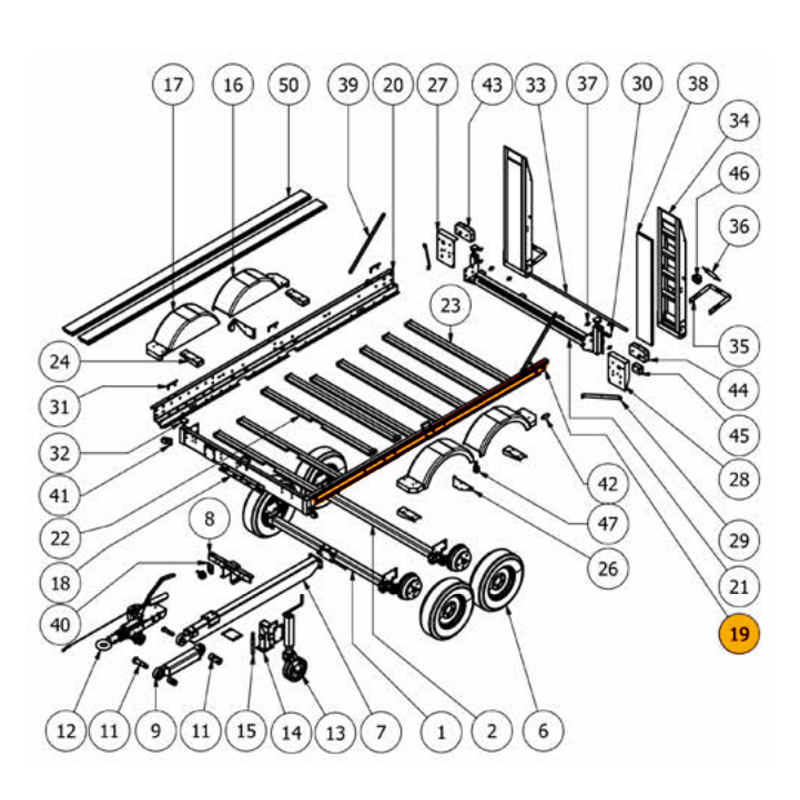 17 16 50 39 20 27 43 33 37 30 38

34
46
36
35
44
45
28
29
21
19

23

24
31
32
41
22
18
40

8

42
47
26

12 11 9 11 15 14 13 7 1 2 6