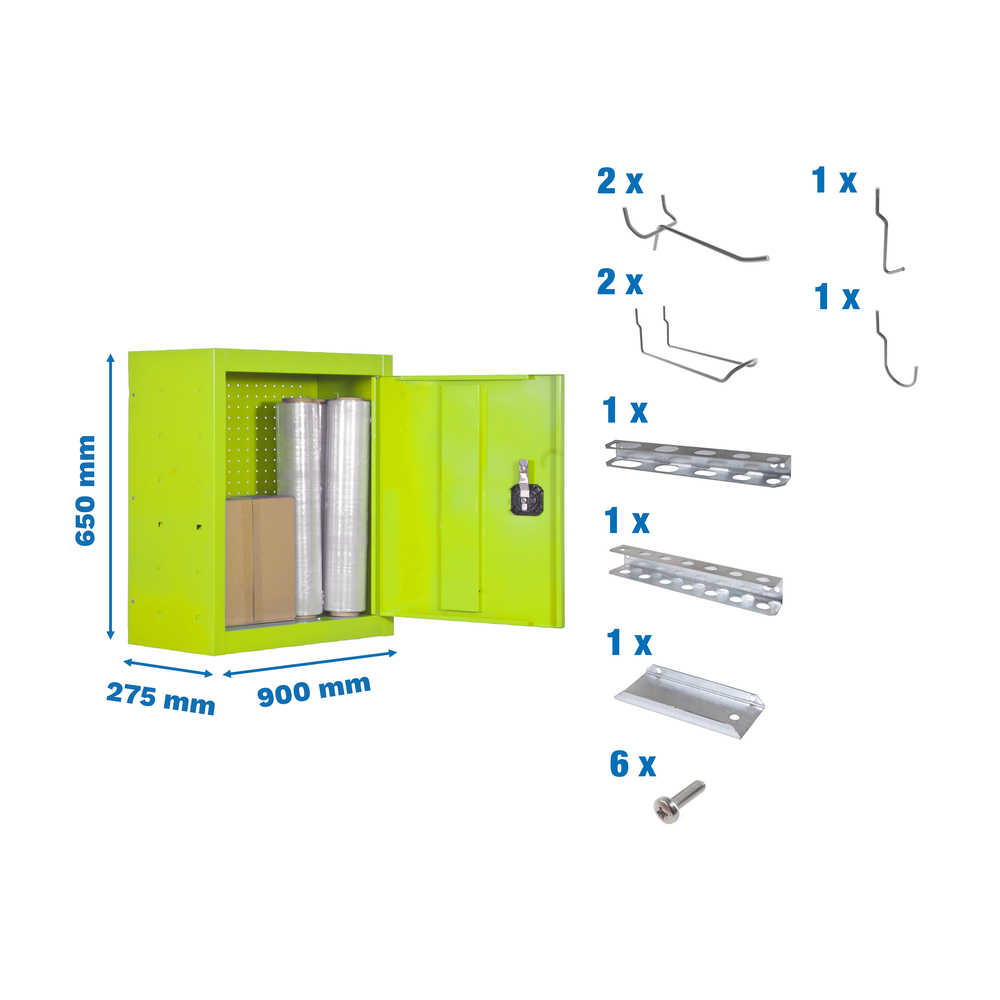 650 mm

275 mm

900 mm

2 x

1 x

2 x

1 x

1 x

1 x

1 x

6 x