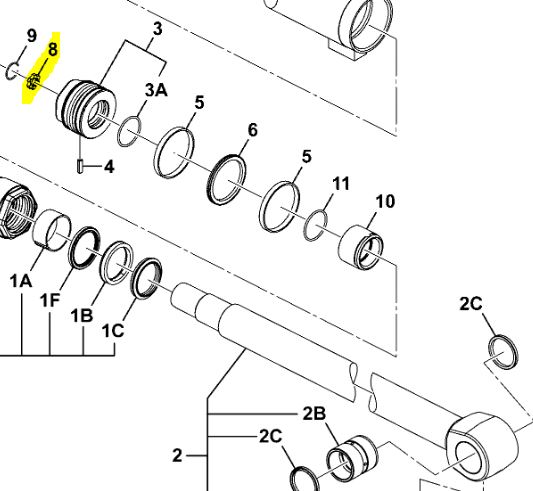 9
8
3
3A
5
6
5
11
10
4
1A
1F
1B
1C
2C
2B
2C
2