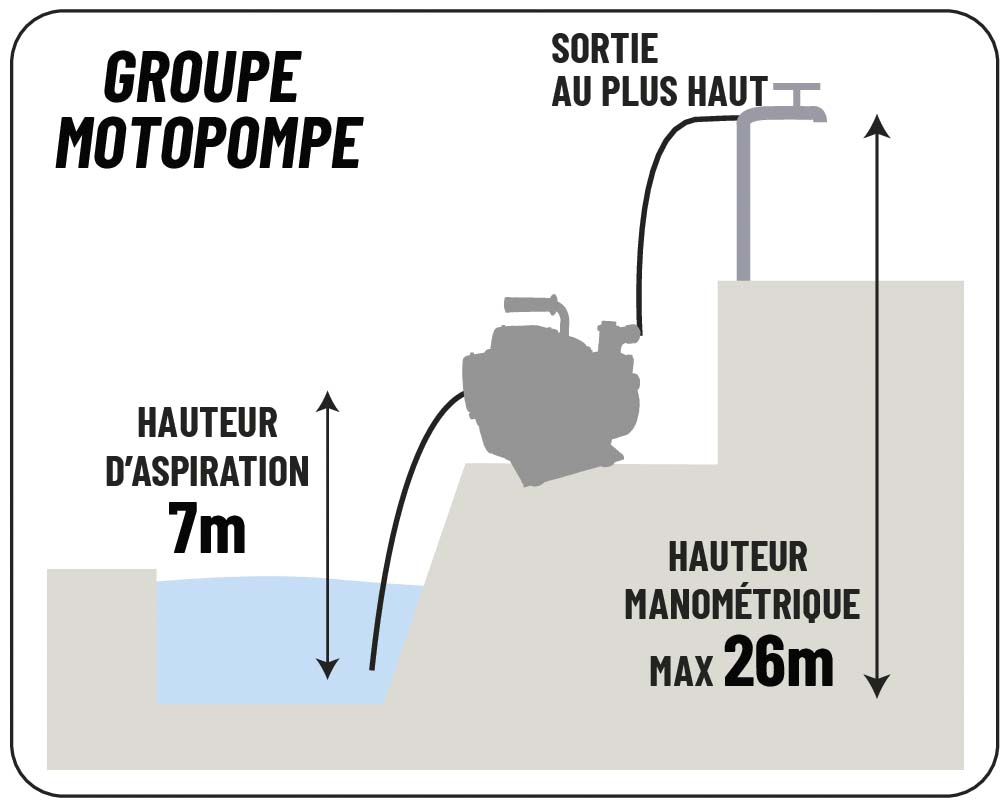 GROUPE MOTOPOMPE

SORTIE AU PLUS HAUT

HAUTEUR D'ASPIRATION 7m

HAUTEUR MANOMÉTRIQUE MAX 26m