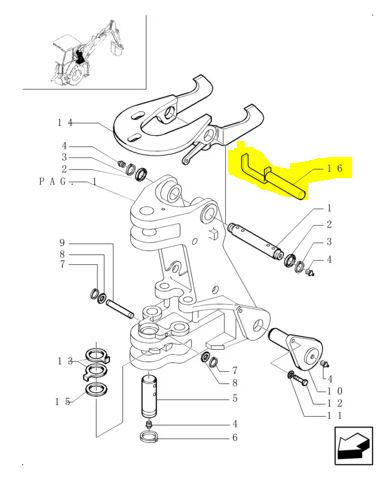 14
4
3
2
PAG. 1
16
1
2
3
4
9
8
7
13
15
7
8
5
4
6
4
10
12
11