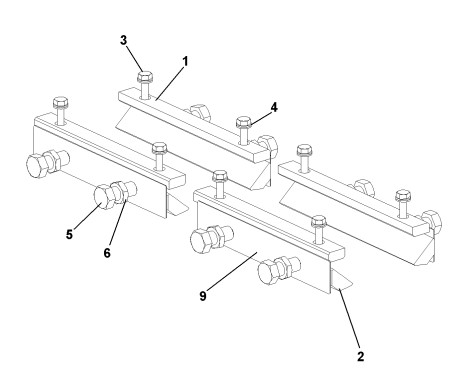 3
1
4
5
6
9
2