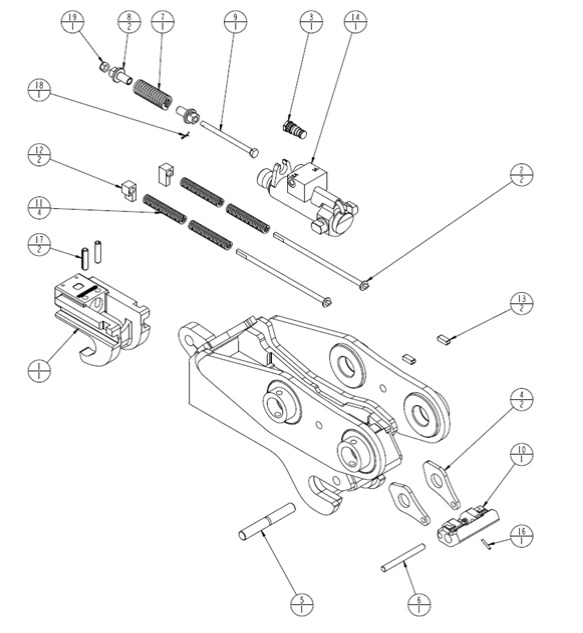 19
1

8
2

7
1

9
1

3
1

14
1

18
1

12
2

2
2

11
4

17
2

13
2

1
1

4
2

10
1

16
1

5
1

6
1