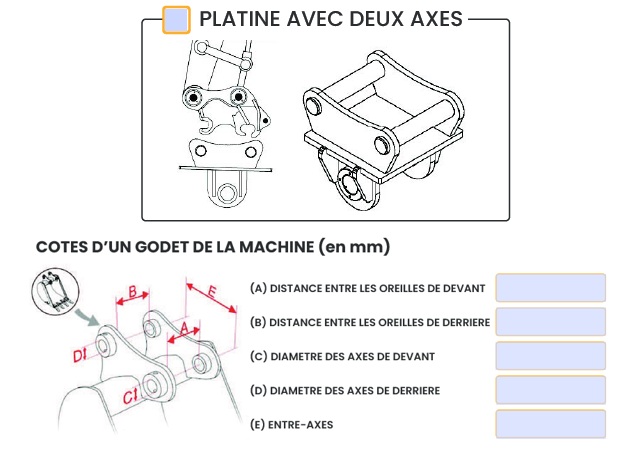 PLATINE AVEC DEUX AXES

COTES D'UN GODET DE LA MACHINE (en mm)

B
E
A
D
C

(A) DISTANCE ENTRE LES OREILLES DE DEVANT

(B) DISTANCE ENTRE LES OREILLES DE DERRIERE

(C) DIAMETRE DES AXES DE DEVANT

(D) DIAMETRE DES AXES DE DERRIERE

(E) ENTRE-AXES