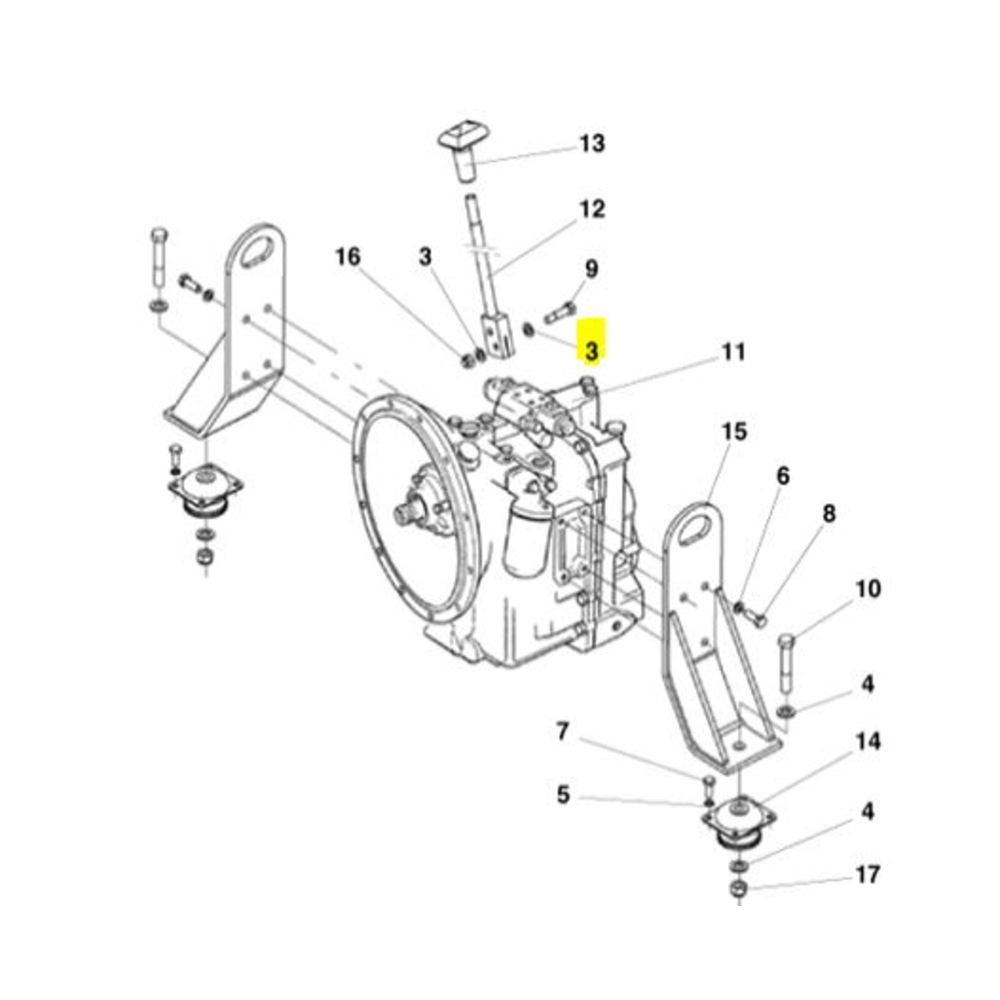 13
12
16
3
9
3
11
15
6
8
10
4
7
14
5
4
17