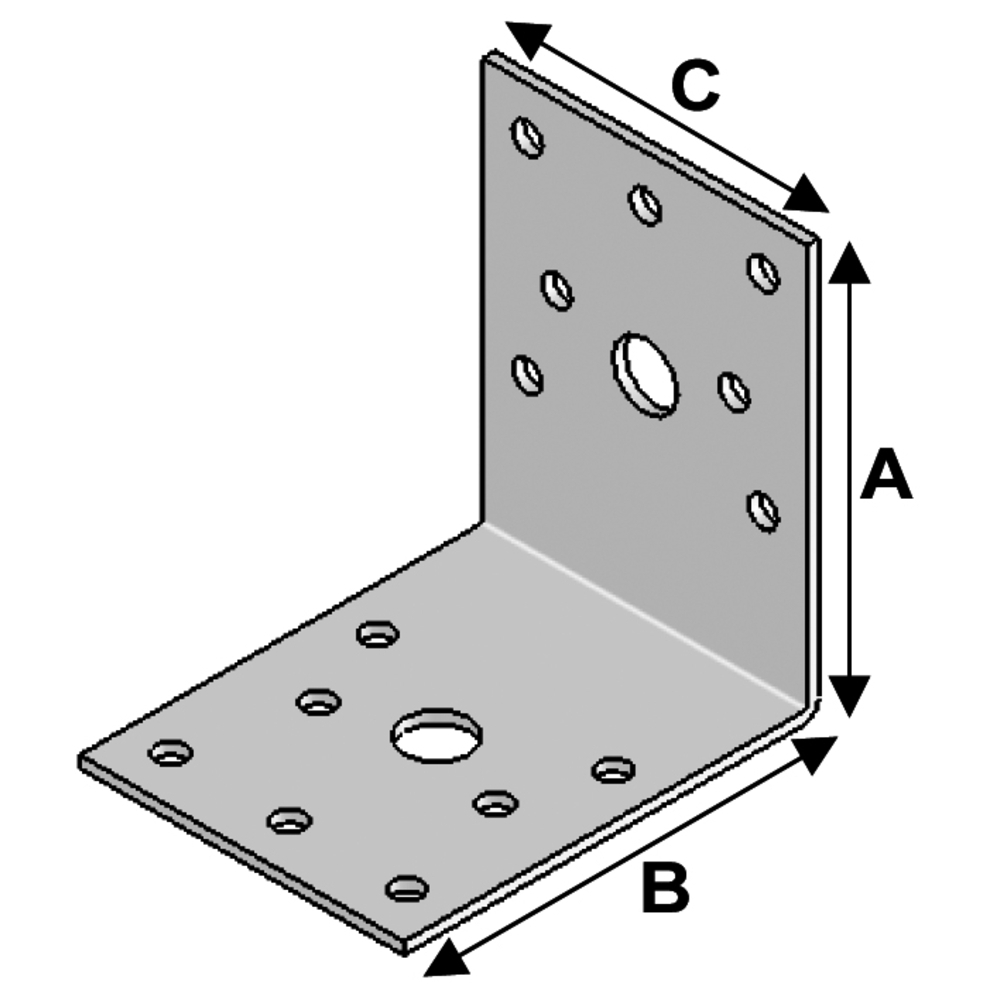 C
A
B