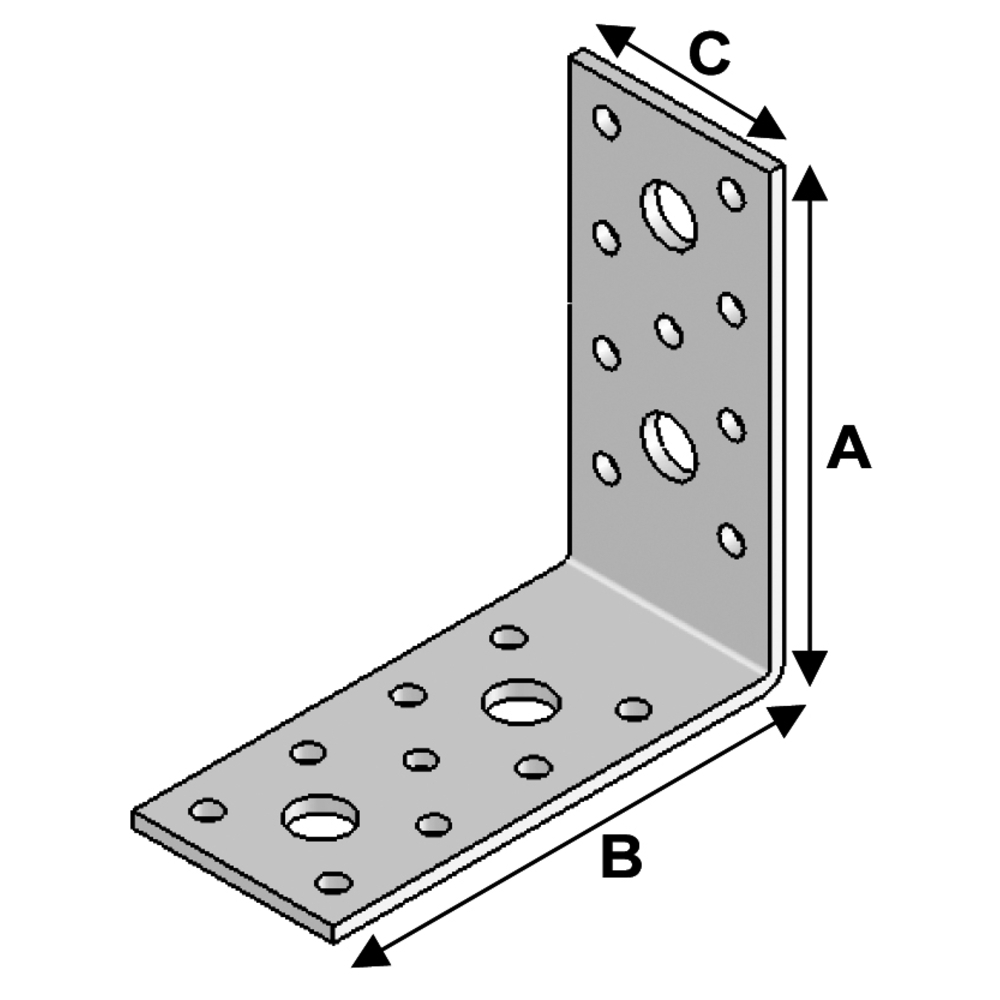 C
A
B