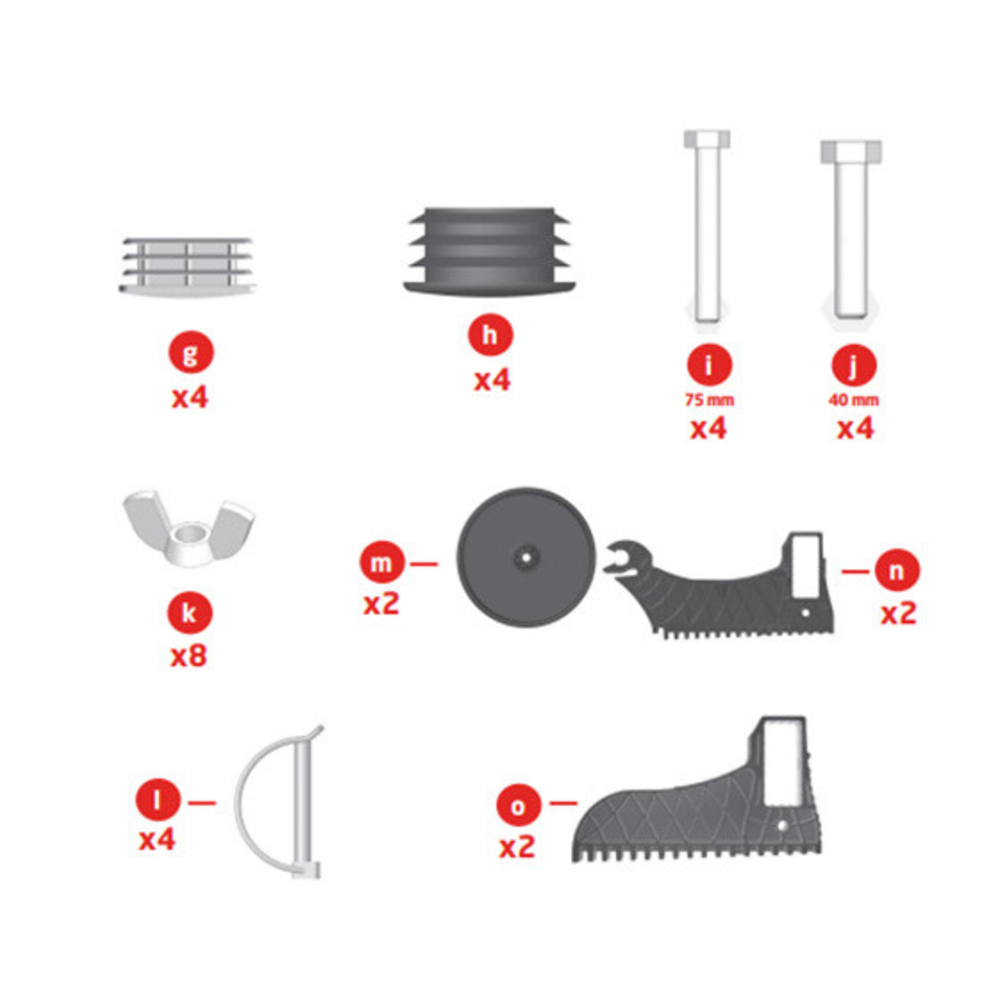 g
x4

h
x4

i
75 mm
x4

j
40 mm
x4

k
x8

m
x2

n
x2

l
x4

o
x2