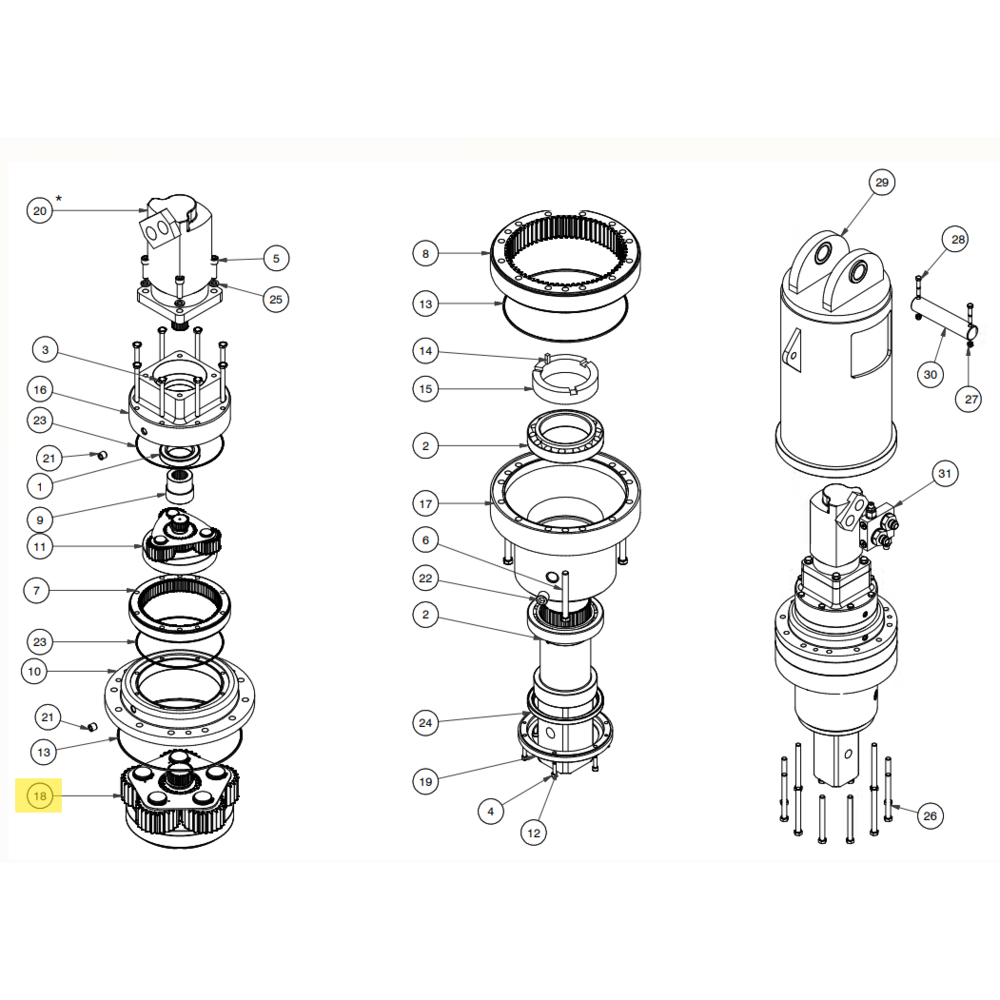 20 *
5
25
3
16
23
21
1
9
11
7
23
10
21
13
18
8
13
14
15
2
17
6
22
2
24
19
4
12
29
28
30
27
31
26