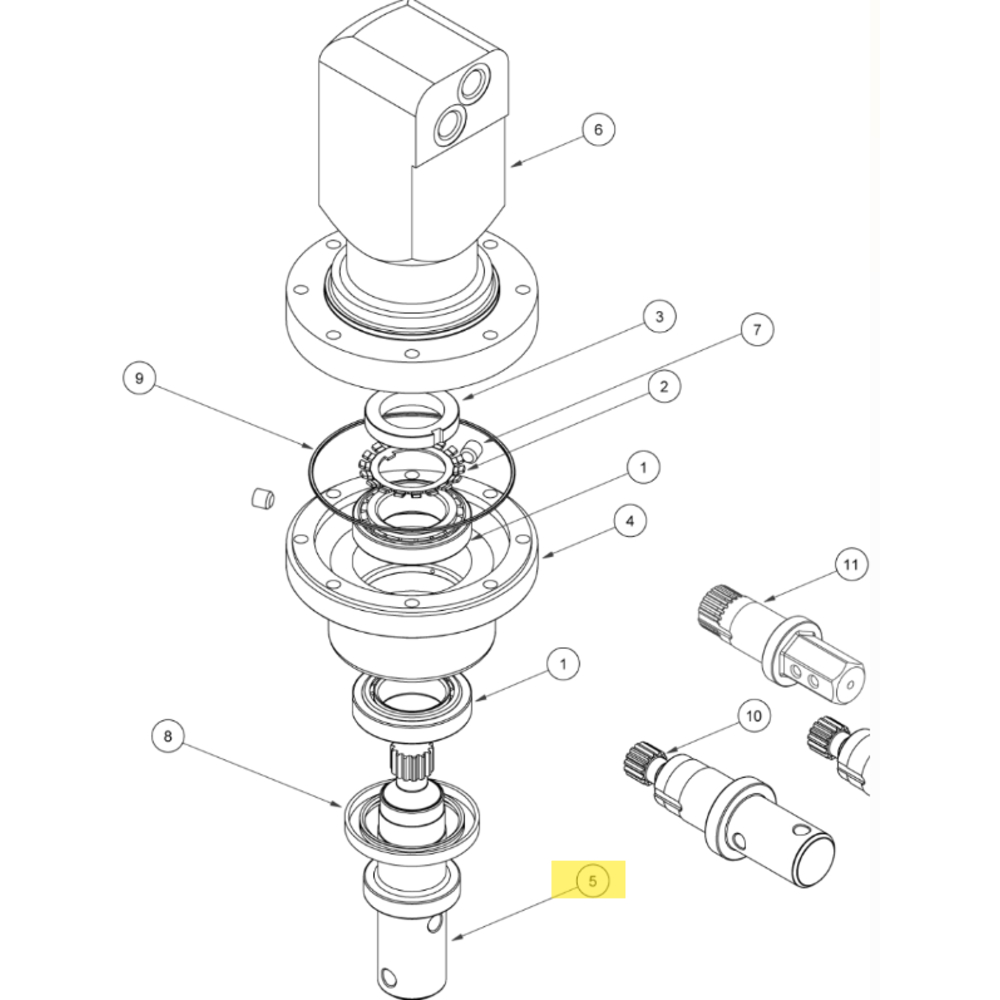 6
3
7
9
2
1
4
11
1
10
8
5