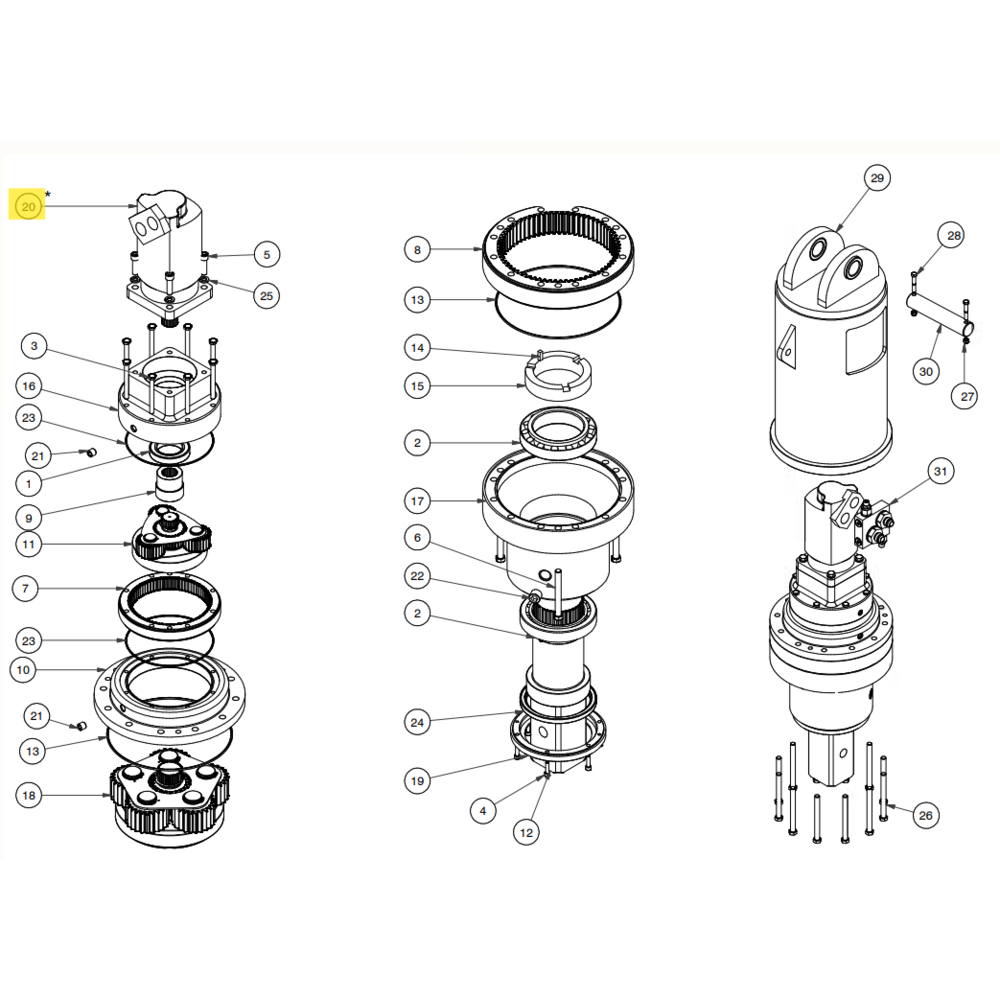 20 *
5
25
3
16
23
21
1
9
11
7
23
10
21
13
18

8
13
14
15
2
17
6
22
2
24
19
4
12

29
28
30
27
31
26