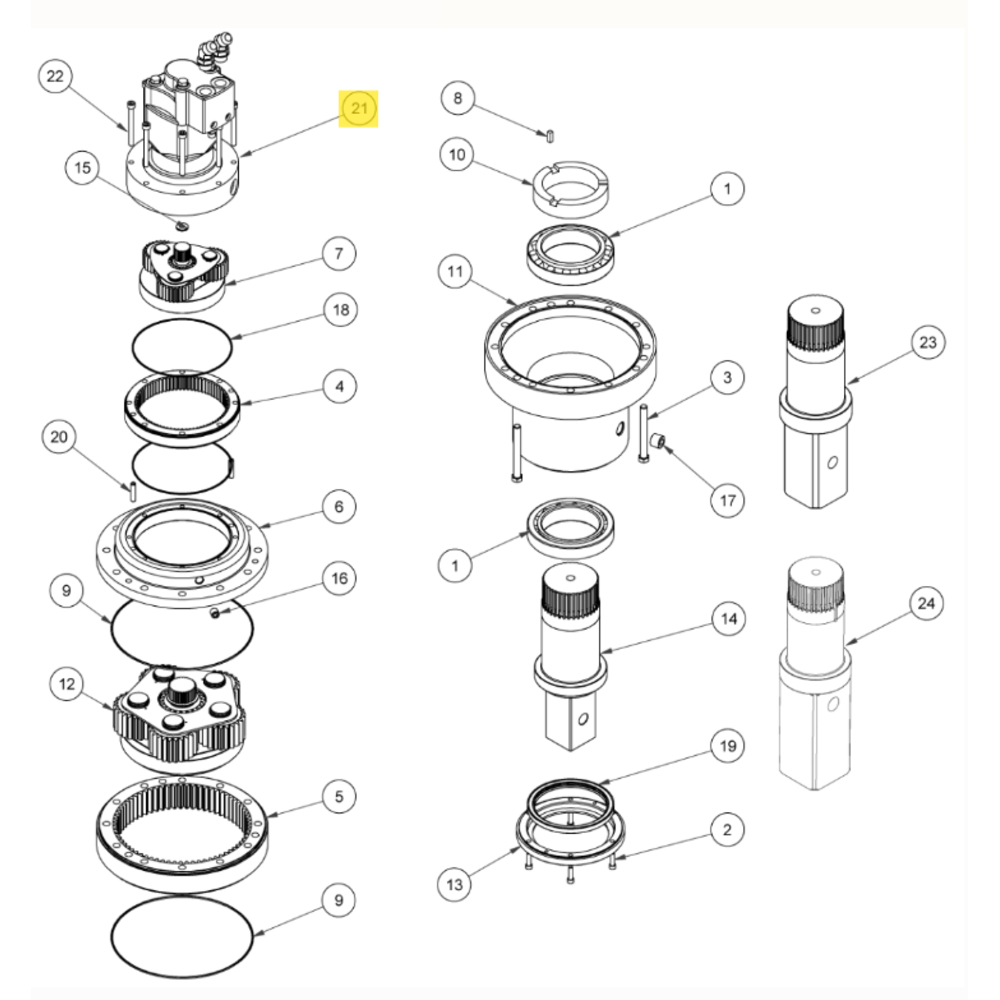 22
21
15
7
18
4
20
6
9
16
12
5
9
8
10
1
11
3
17
1
14
19
2
13
23
24