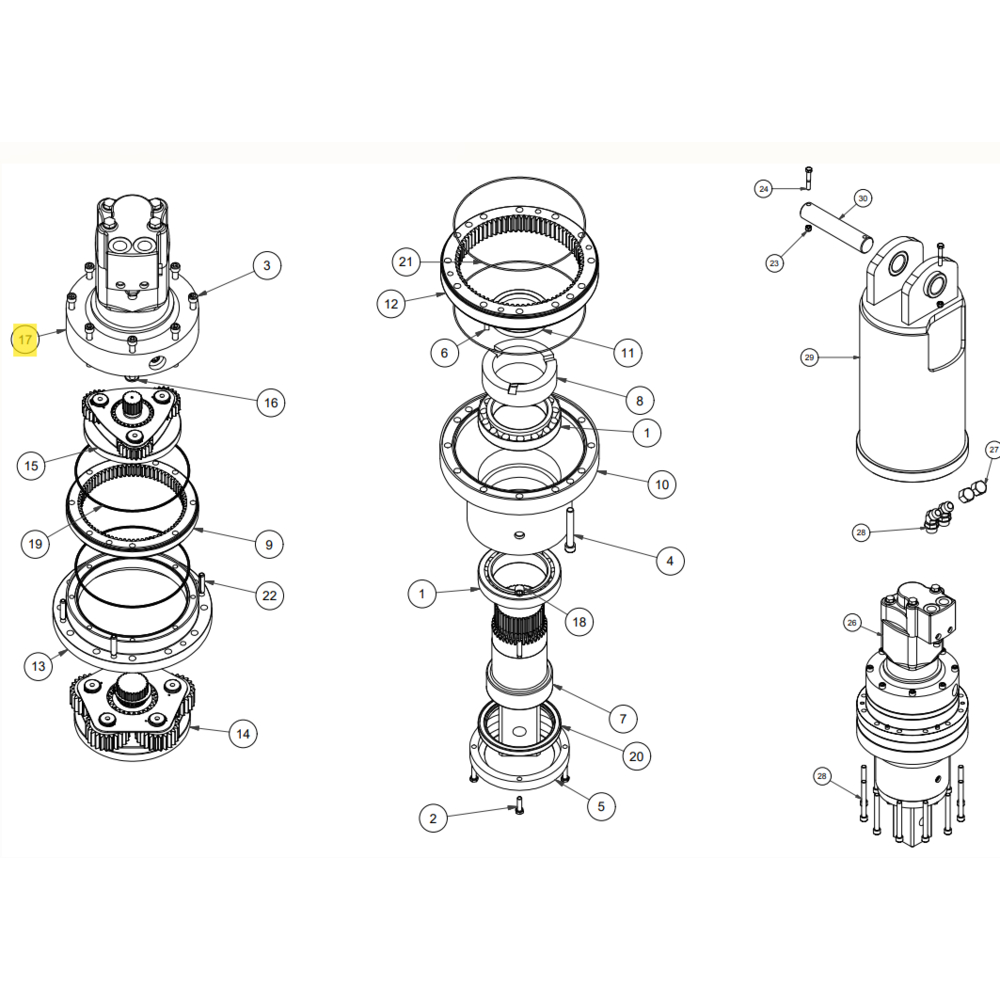 3
17
16
15
19
9
22
13
14
21
12
6
11
8
1
10
4
1
18
7
20
5
2
24
30
23
29
27
28
26
28