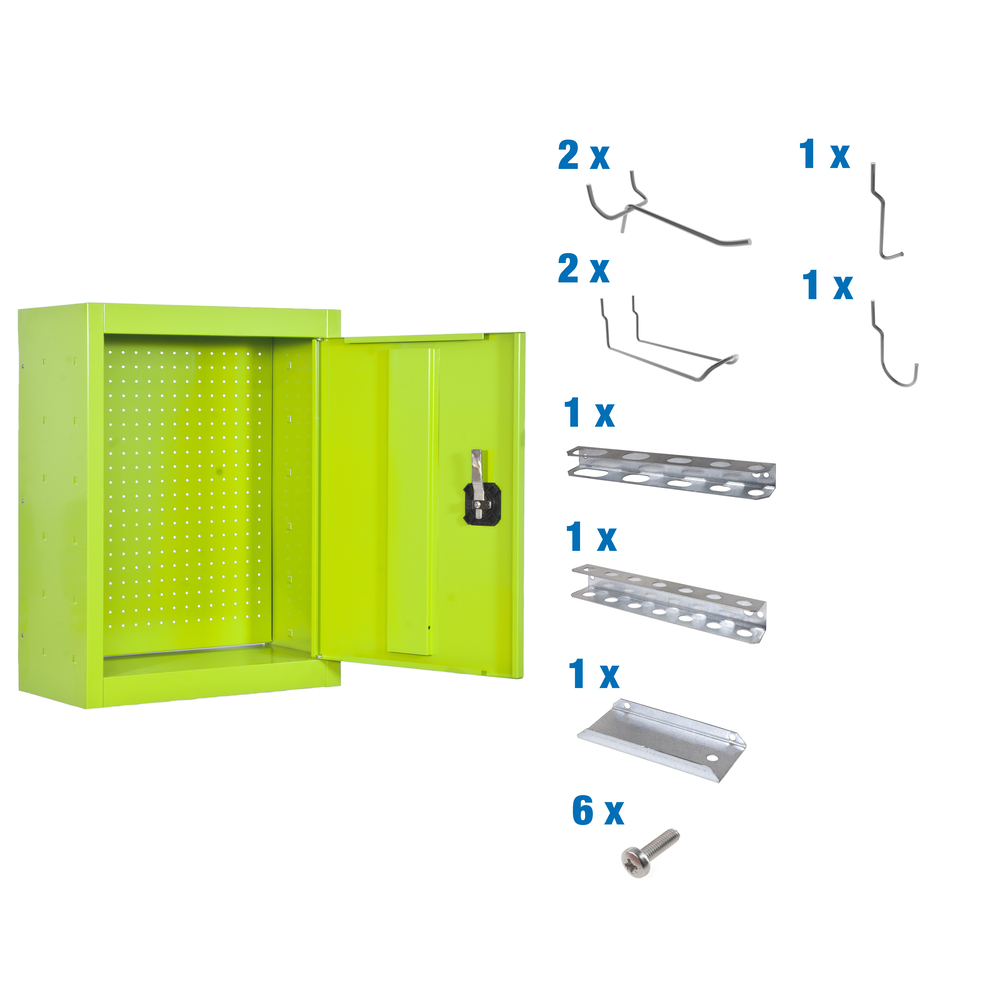 2 x

1 x

2 x

1 x

1 x

1 x

1 x

6 x