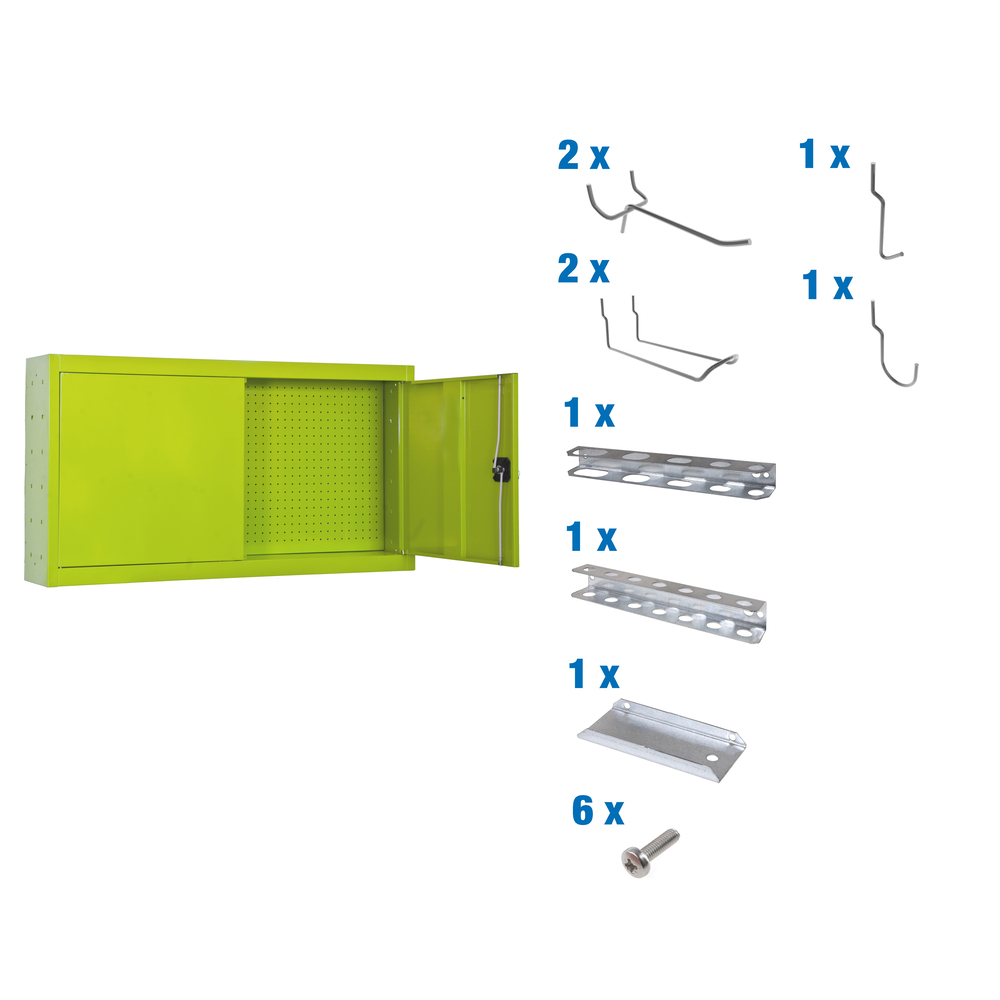 2 x

1 x

2 x

1 x

1 x

1 x

1 x

6 x