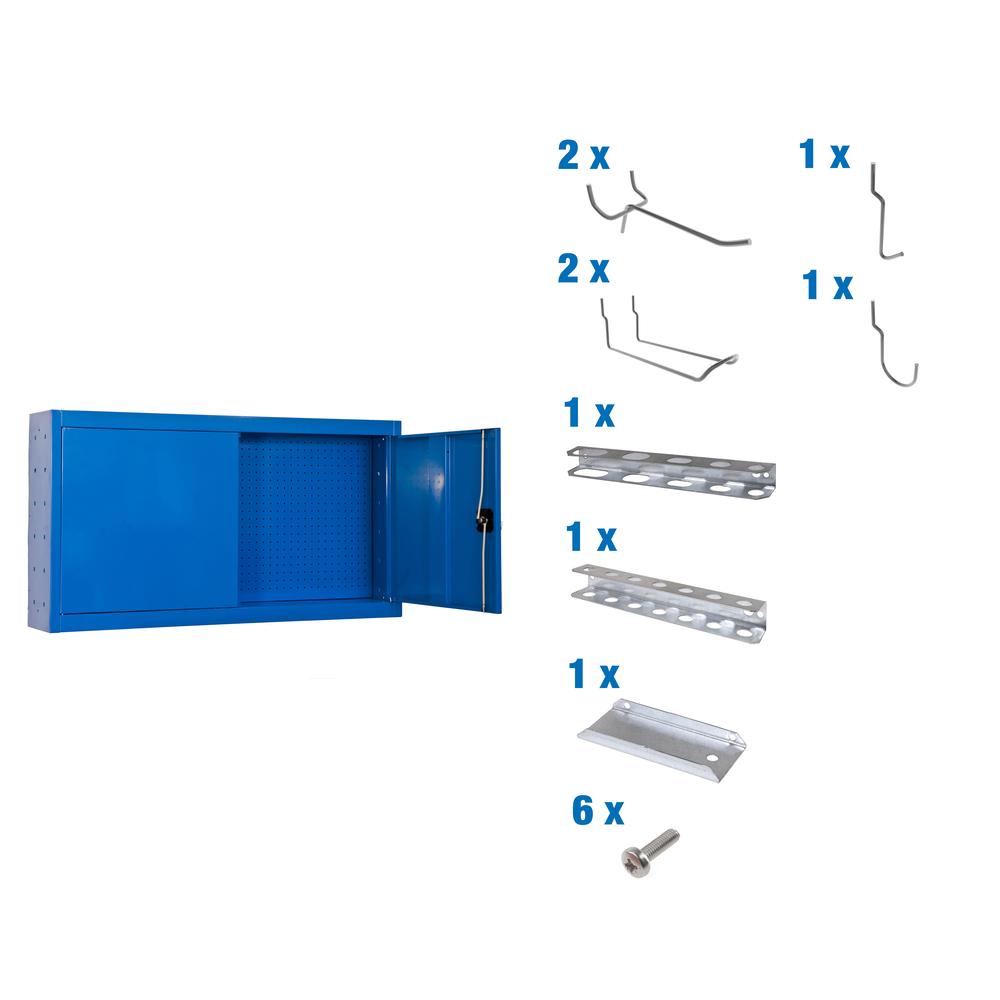 2 x

1 x

2 x

1 x

1 x

1 x

1 x

6 x