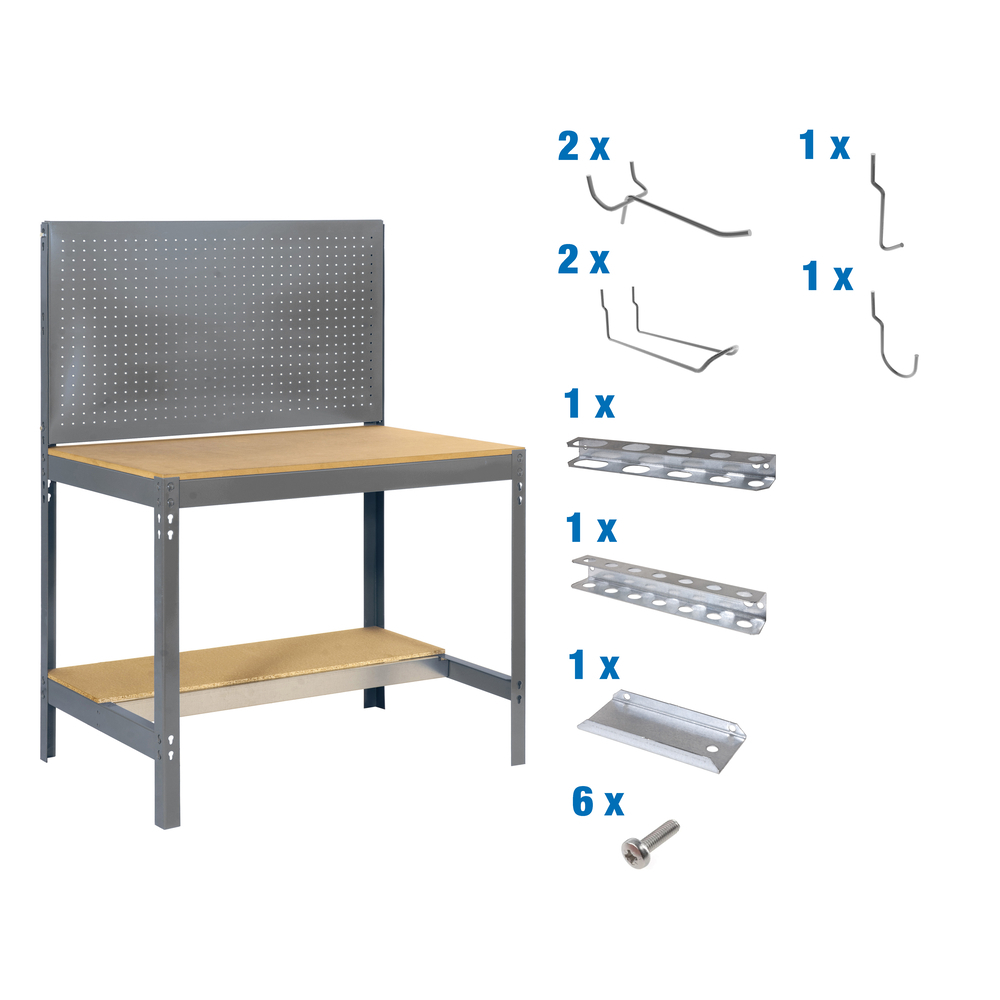 2 x

1 x

2 x

1 x

1 x

1 x

1 x

6 x