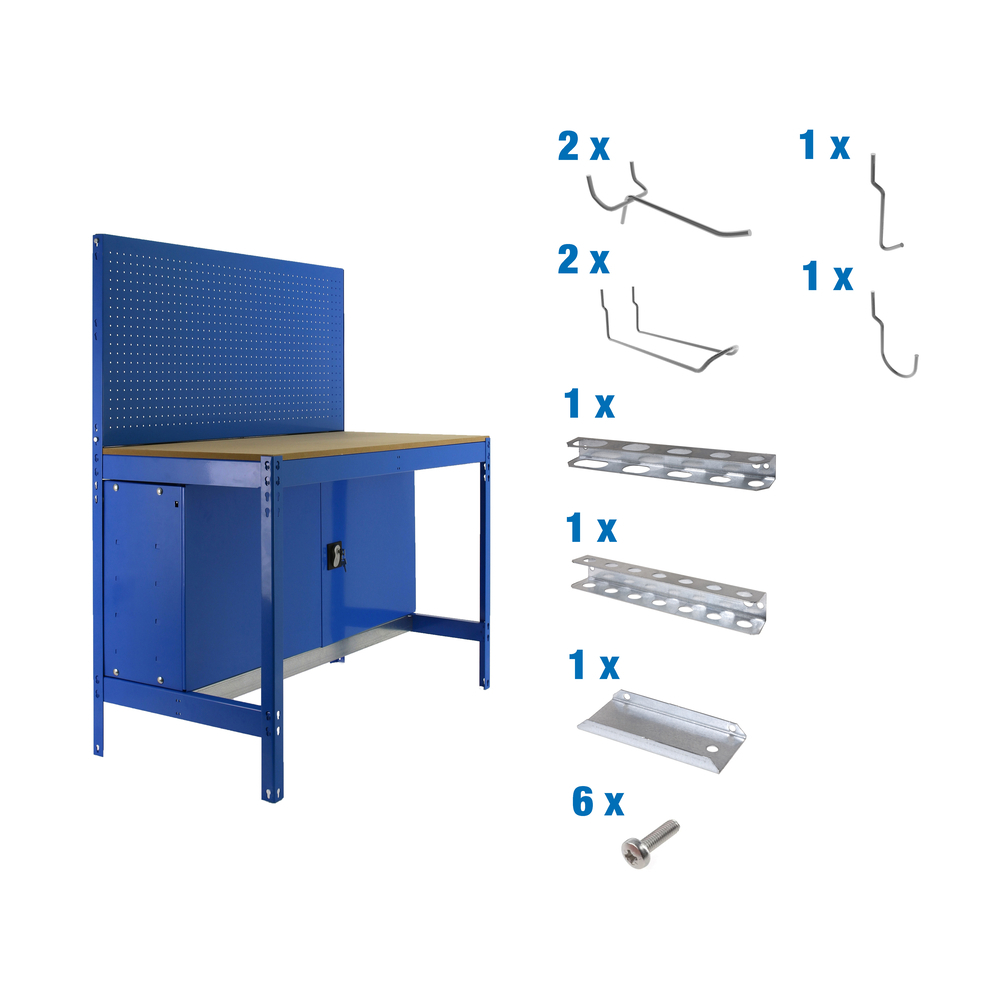 2 x

1 x

2 x

1 x

1 x

1 x

1 x

6 x