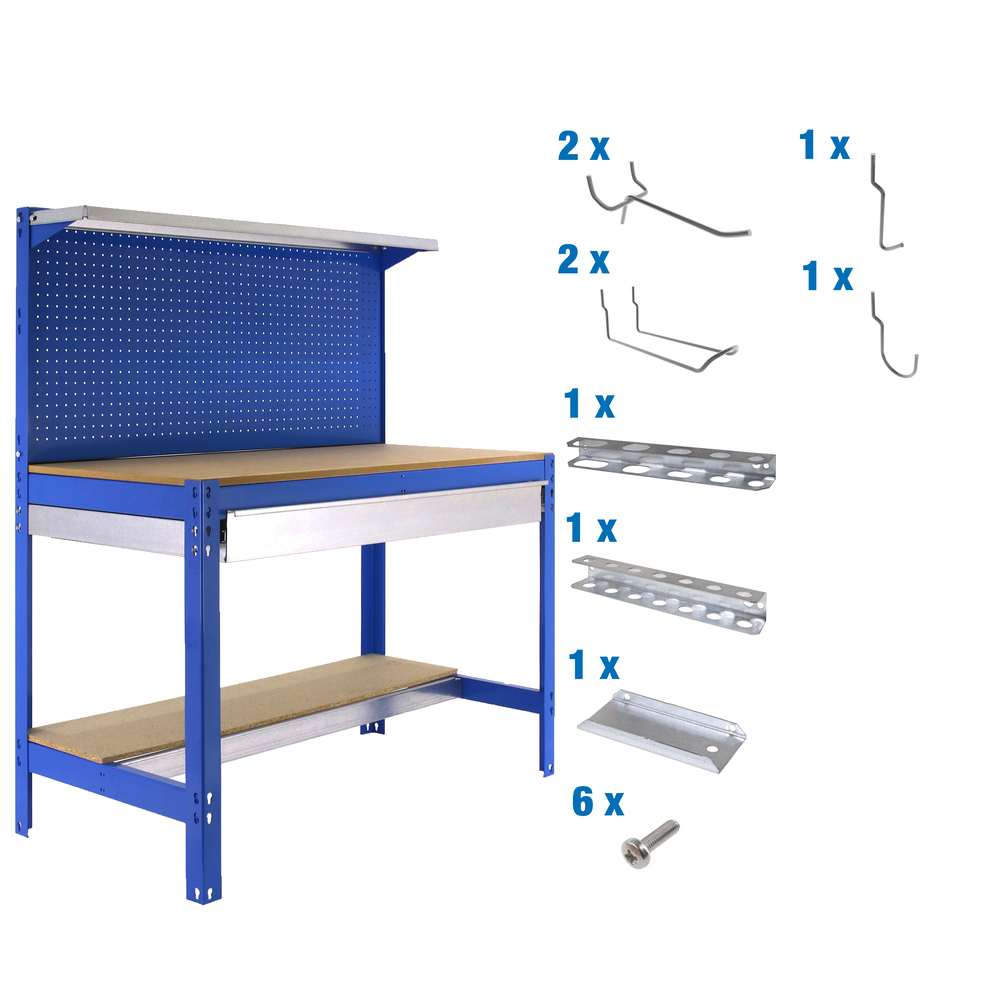 2 x

1 x

2 x

1 x

1 x

1 x

1 x

6 x