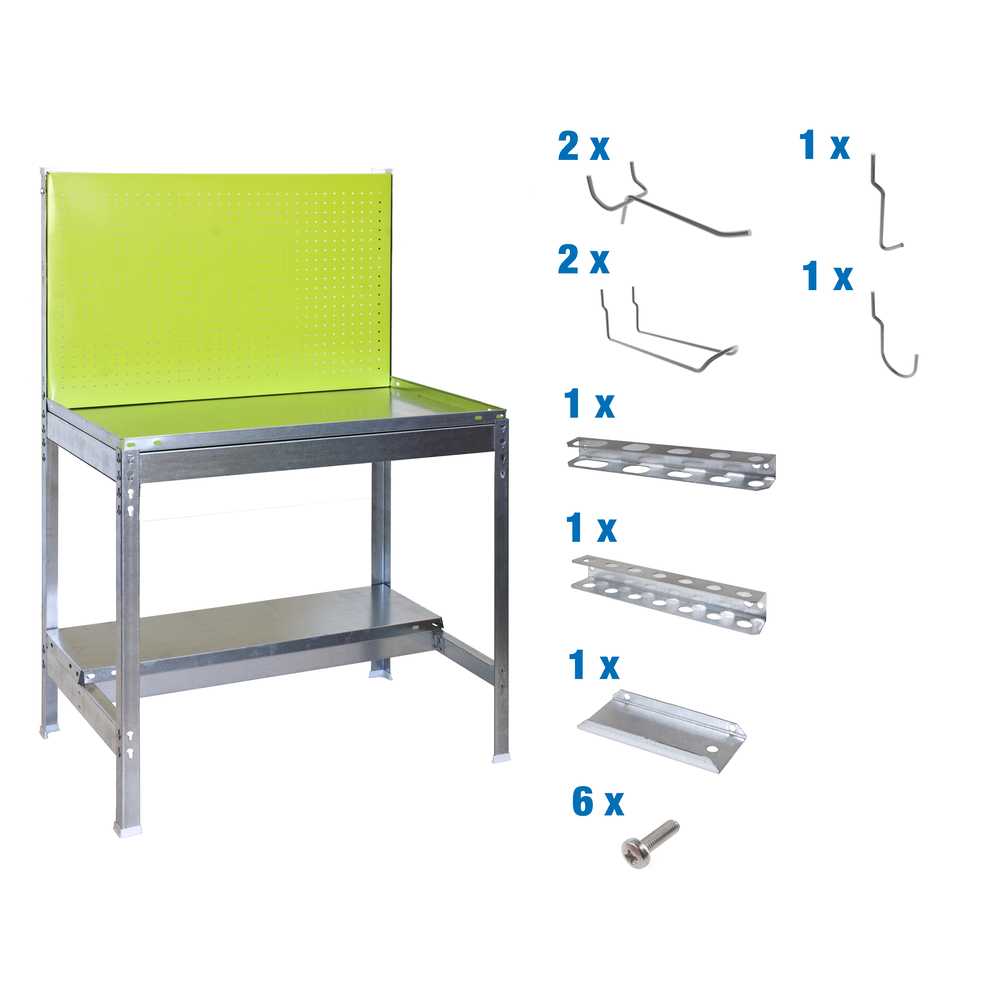 2 x

1 x

2 x

1 x

1 x

1 x

1 x

6 x