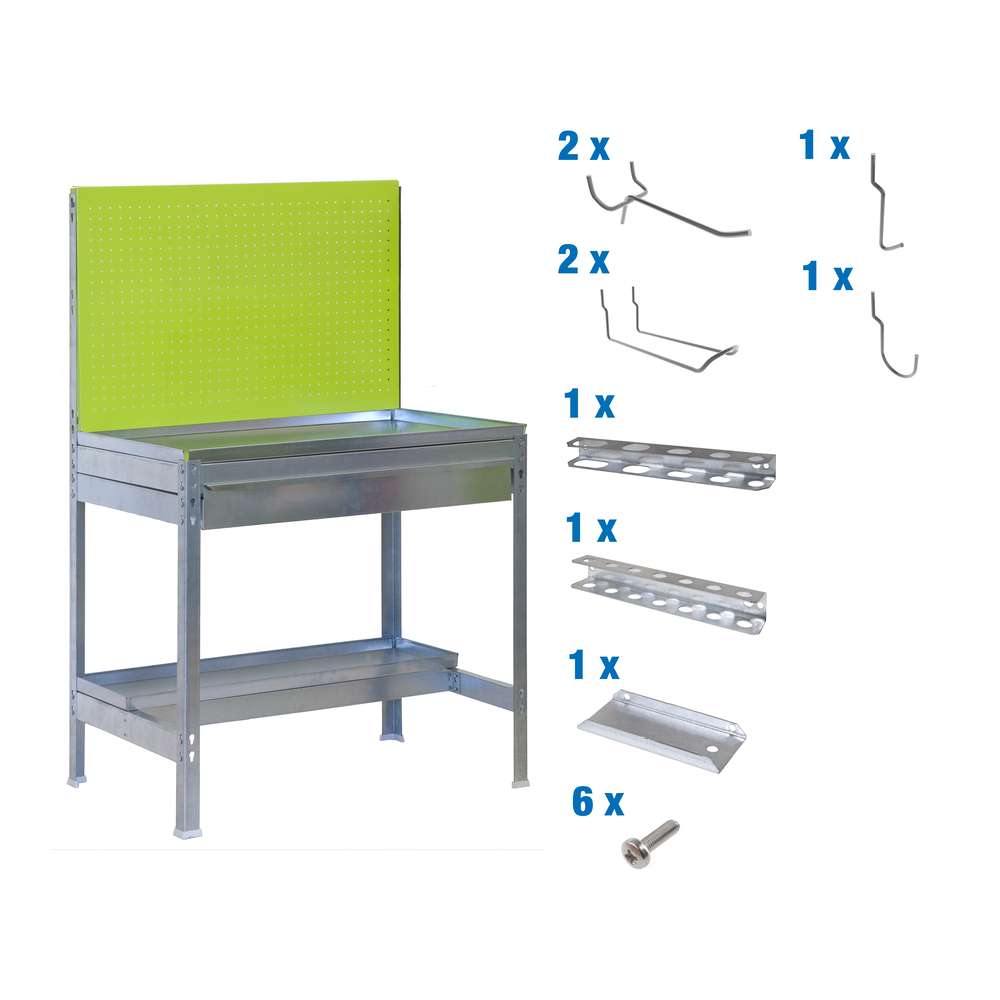 2 x

1 x

2 x

1 x

1 x

1 x

1 x

6 x