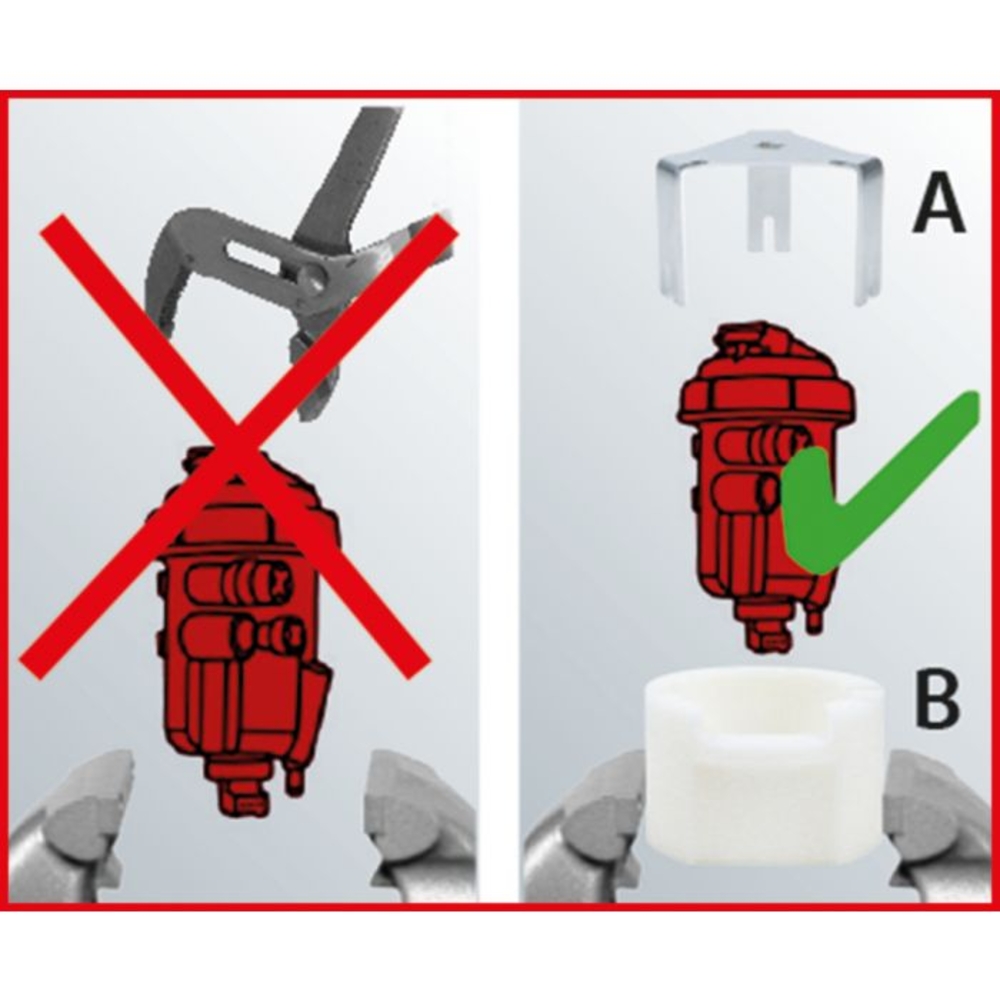 A

B