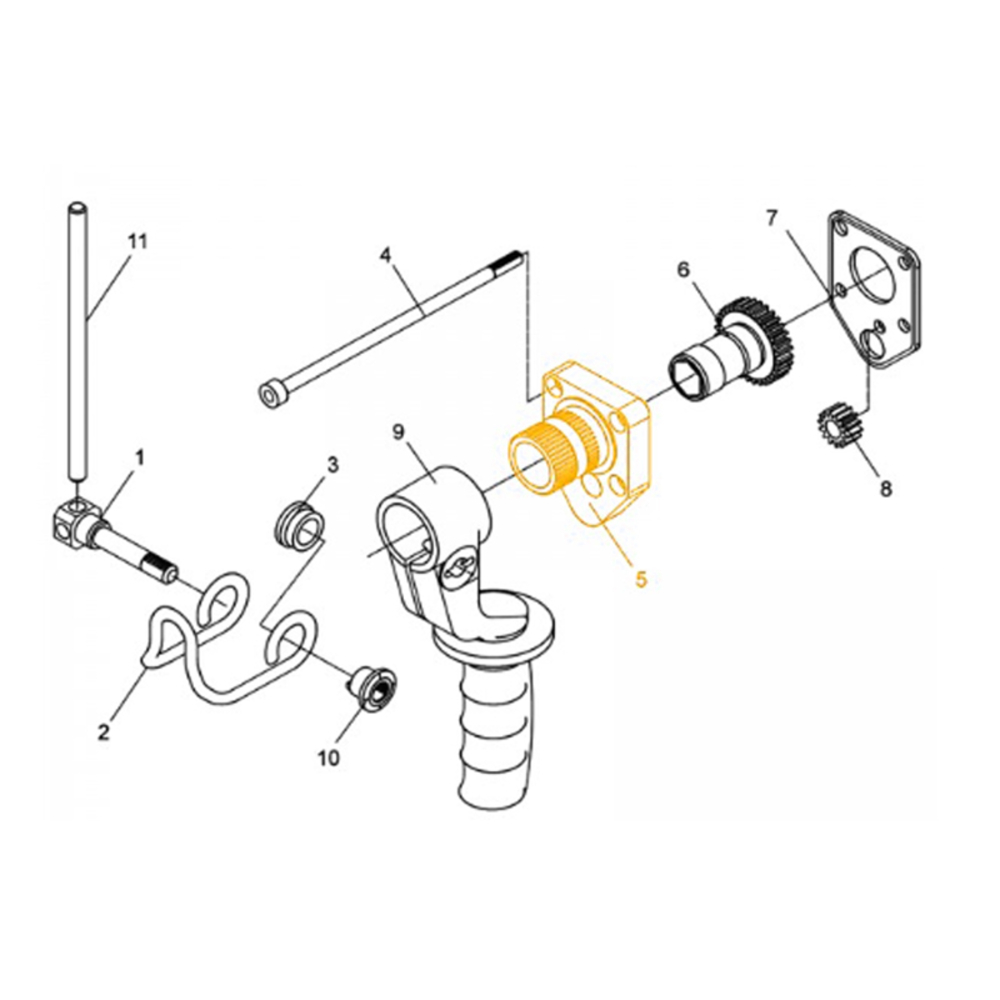 11
4
7
6
1
3
9
8
5
2
10