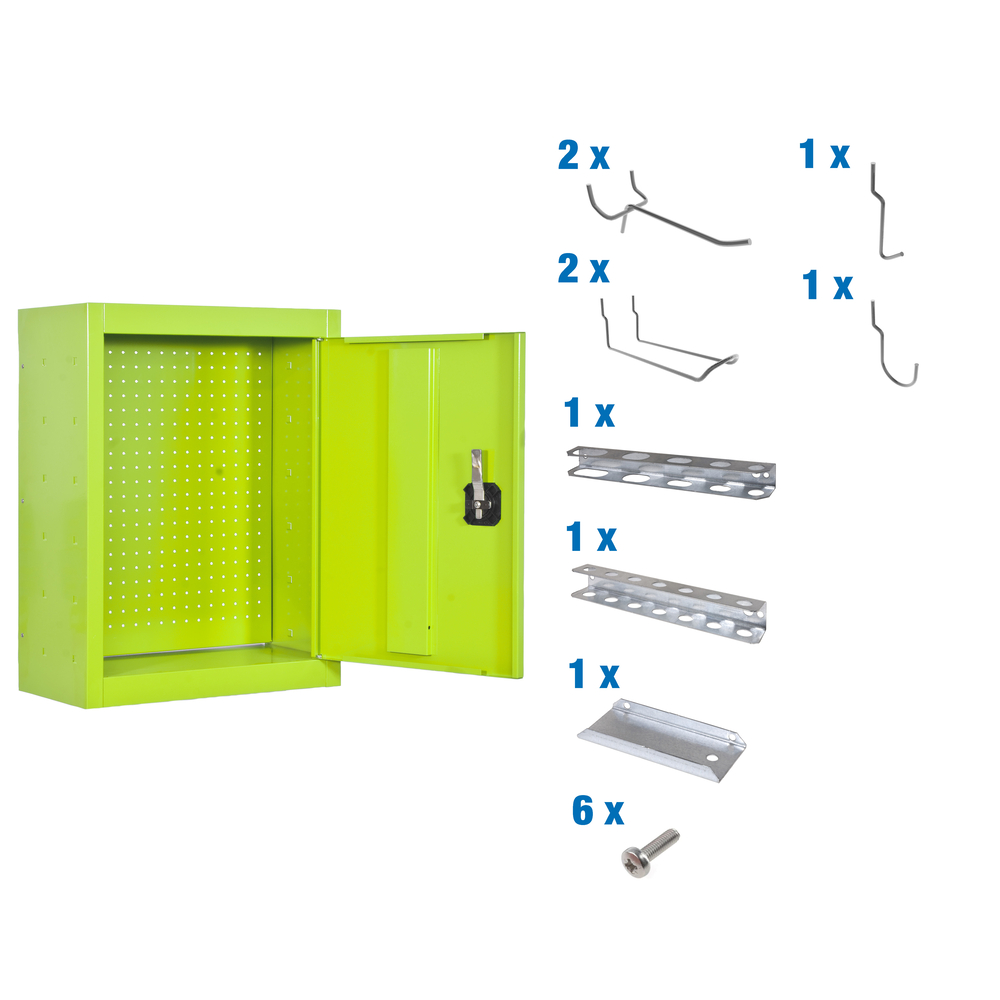 2 x

1 x

2 x

1 x

1 x

1 x

1 x

6 x