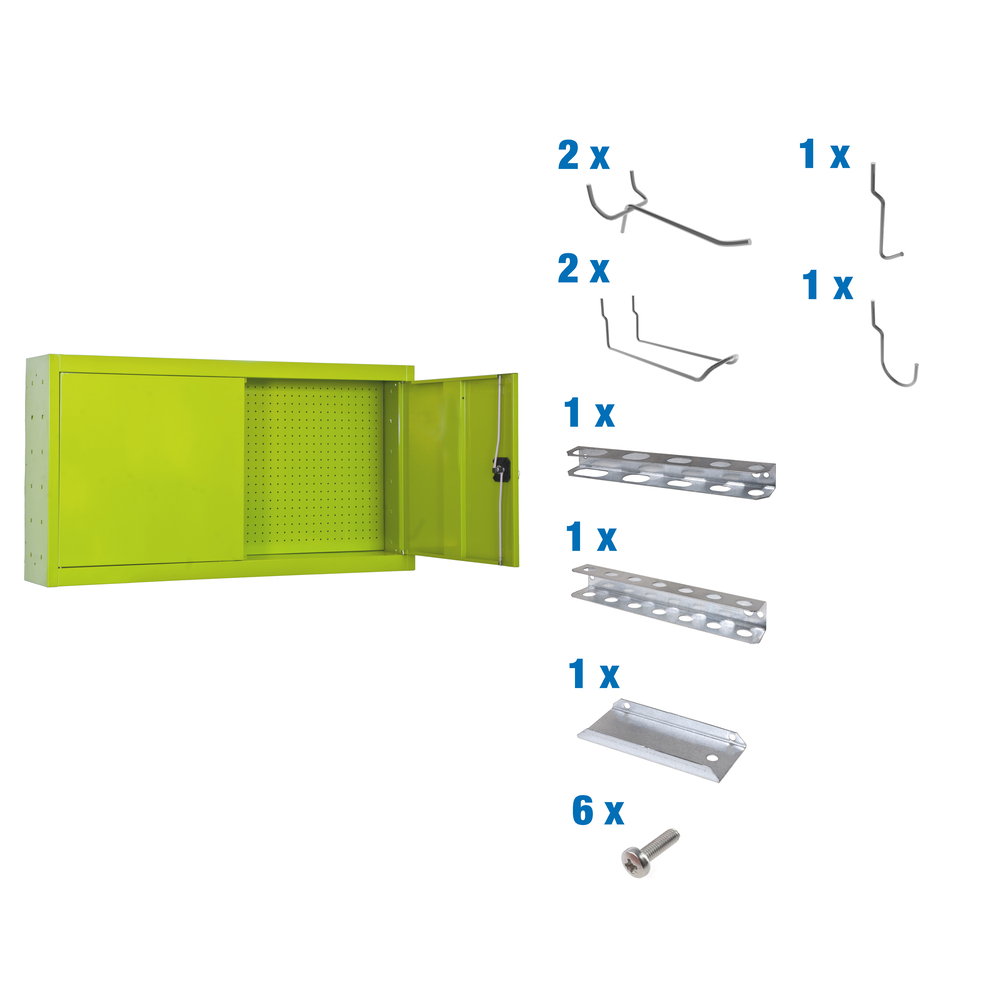 2 x

1 x

2 x

1 x

1 x

1 x

1 x

6 x