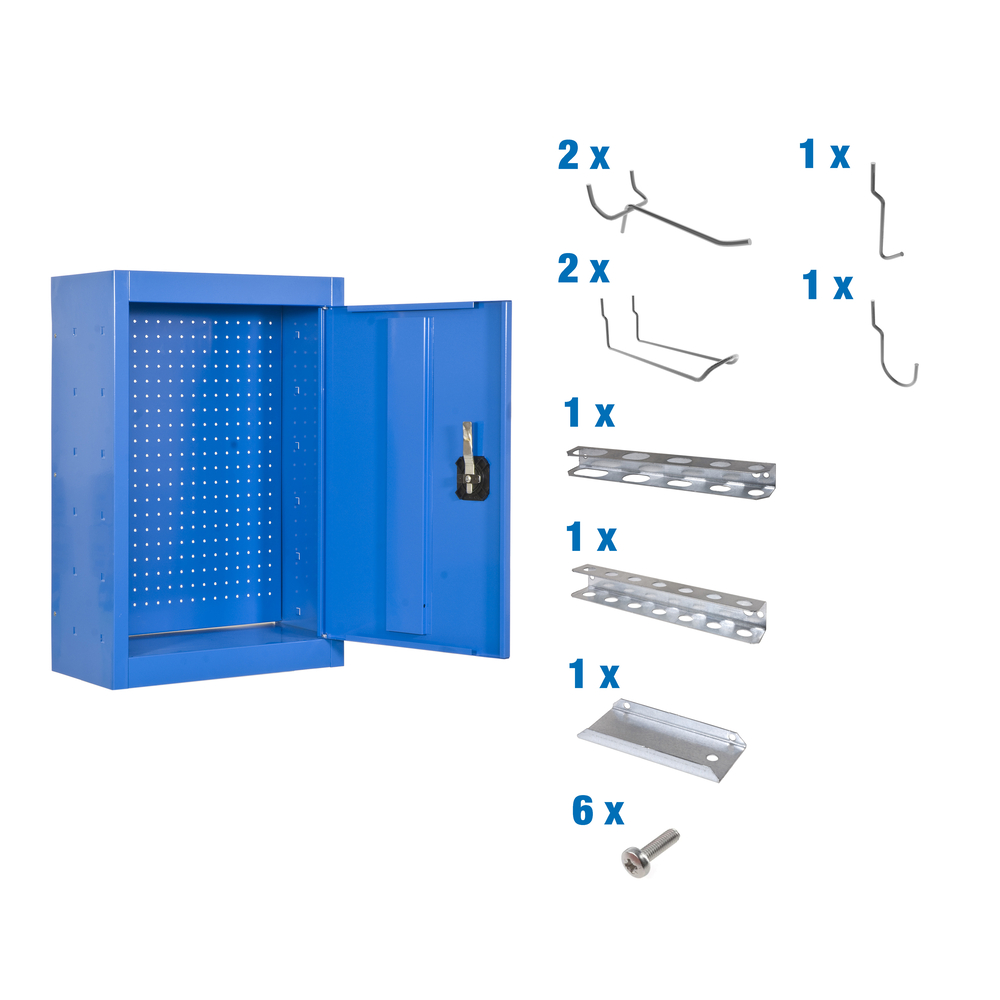 2 x

1 x

2 x

1 x

1 x

1 x

1 x

6 x