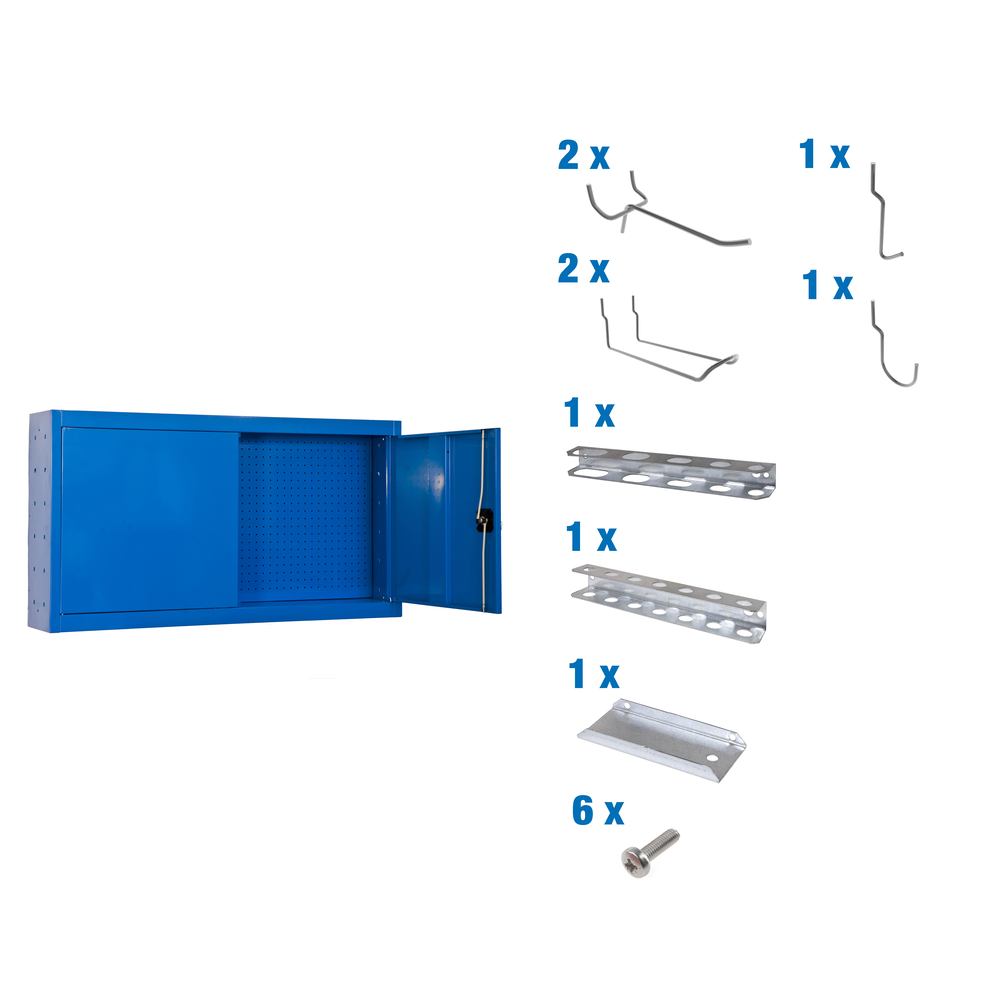 2 x

1 x

2 x

1 x

1 x

1 x

1 x

6 x