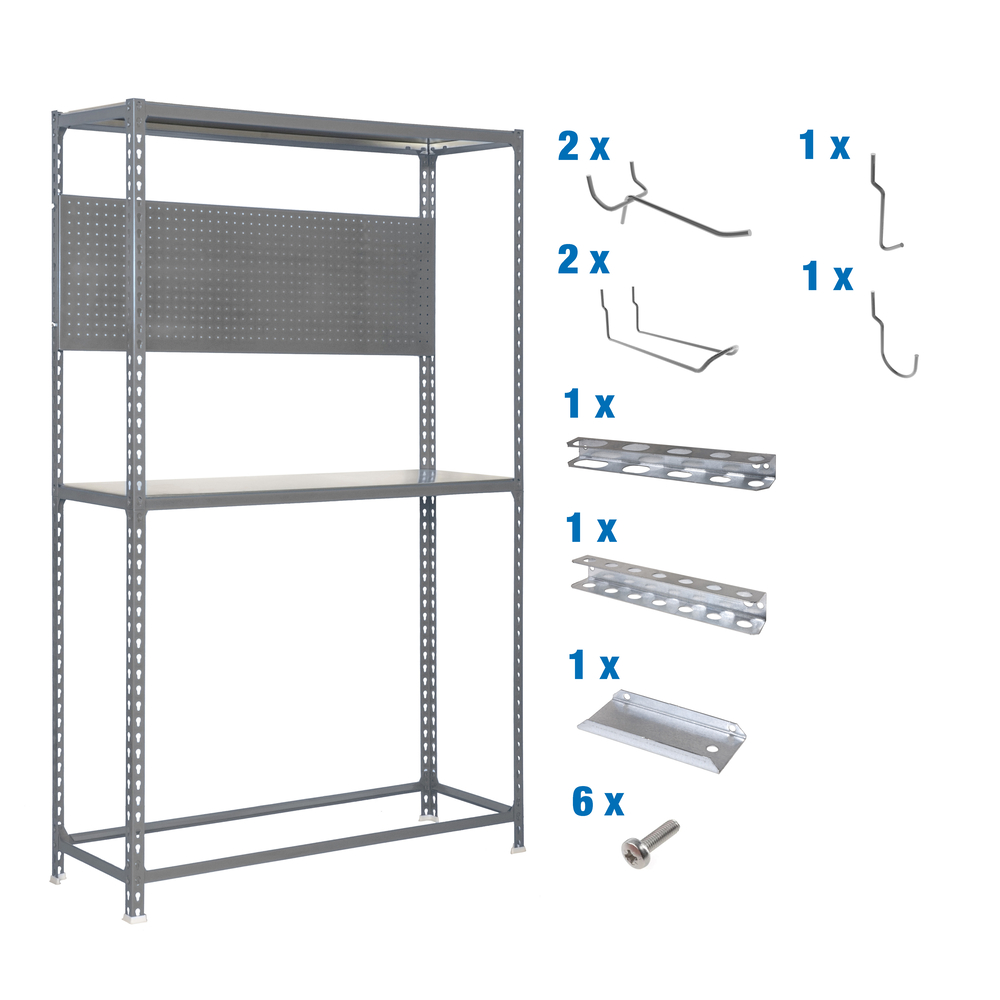 2 x

1 x

2 x

1 x

1 x

1 x

1 x

6 x