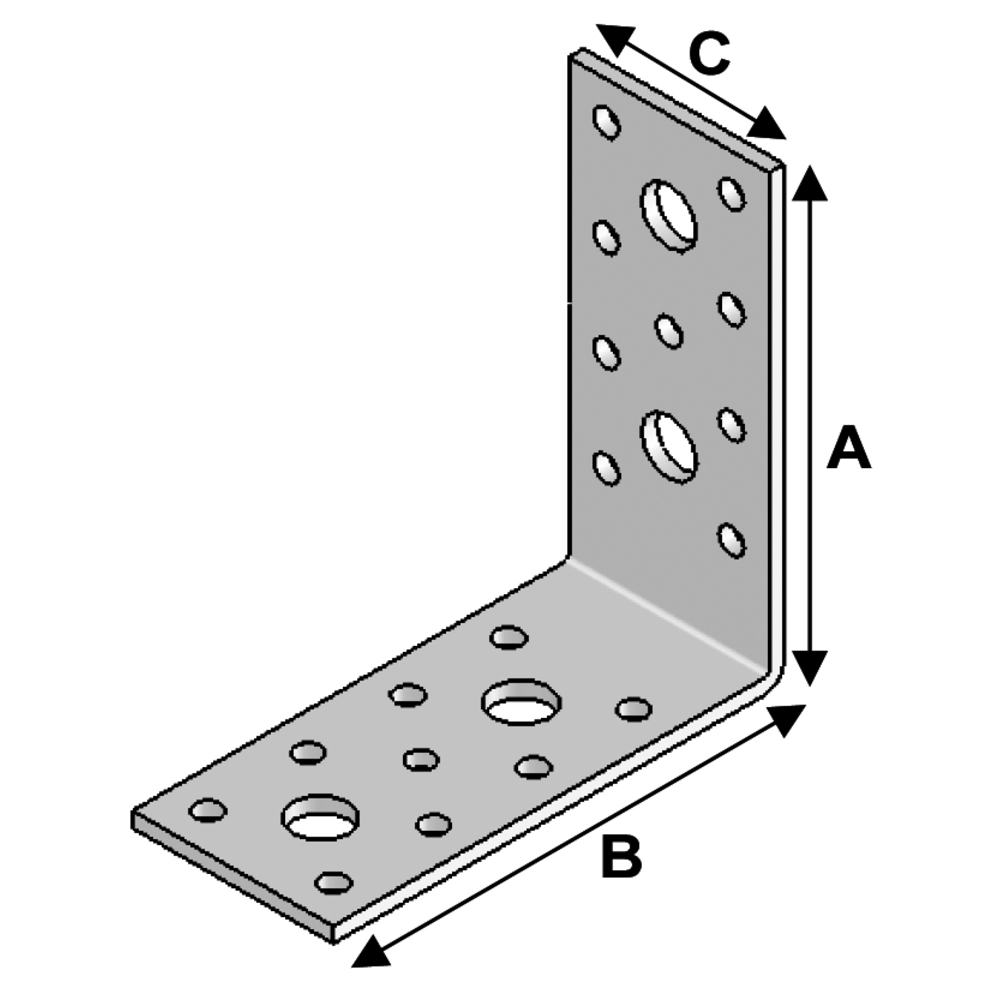 C
A
B