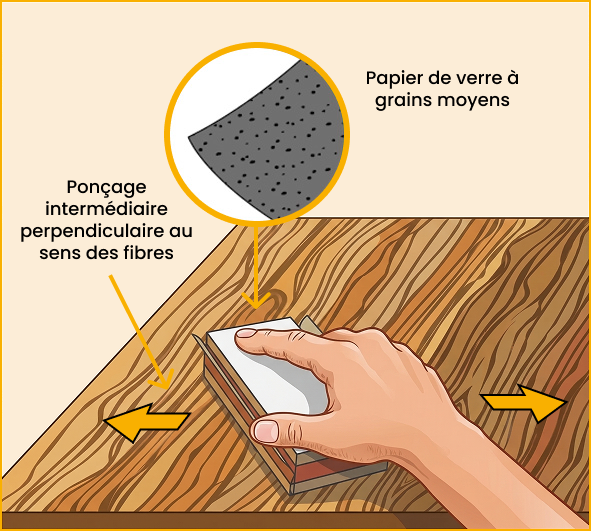 Papier de verre à grains moyens

Ponçage intermédiaire perpendiculaire au sens des fibres