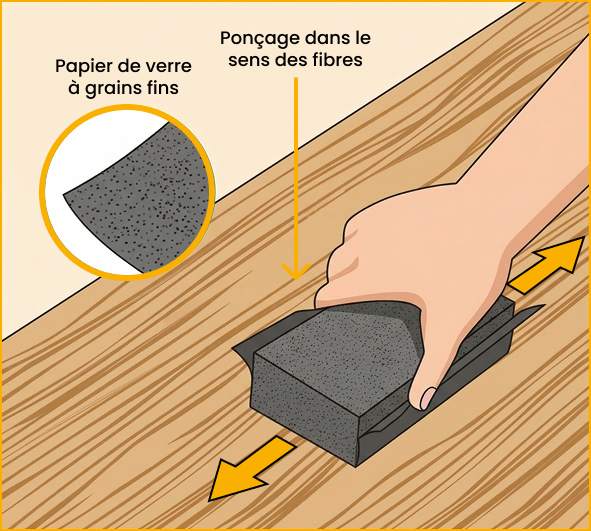 Papier de verre à grains fins

Ponçage dans le sens des fibres